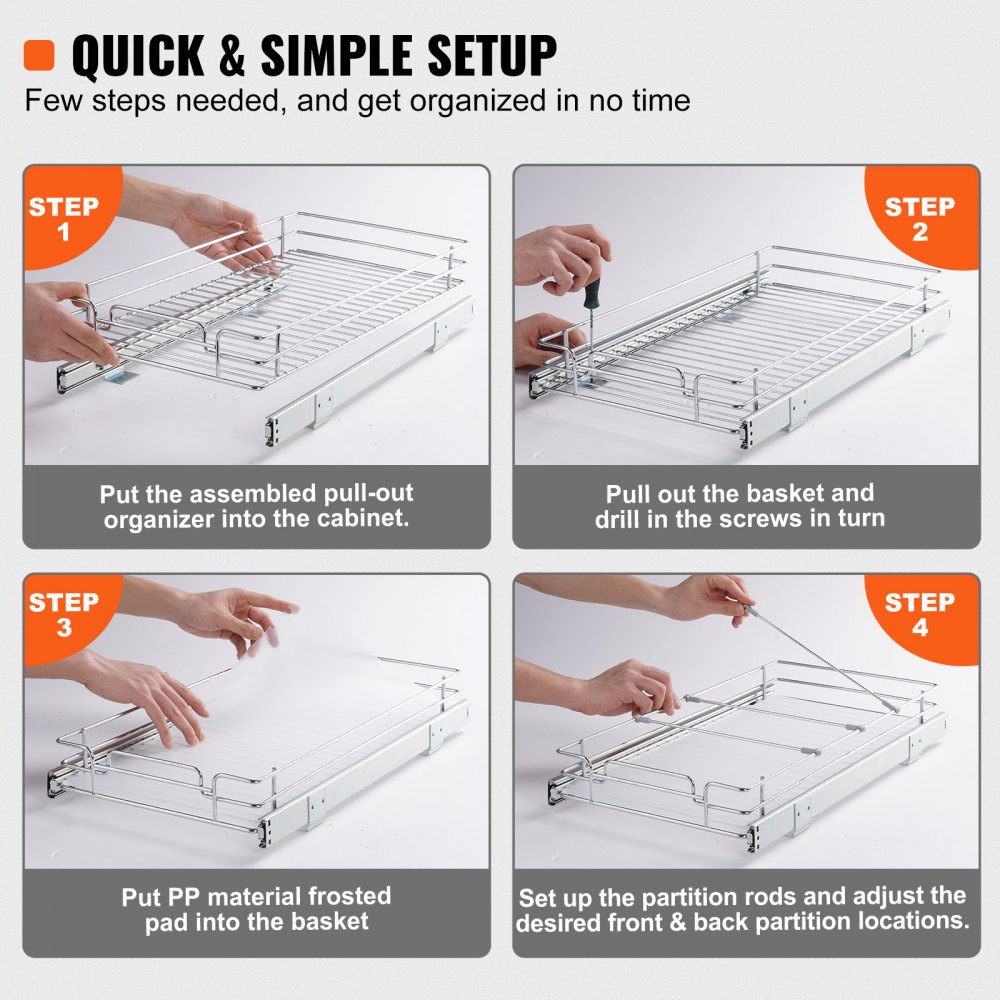 QUICK & SIMPLE SETUP
Few steps needed, and get organized in no time

STEP 1

Put the assembled pull-out organizer into the cabinet.

STEP 2

Pull out the basket and drill in the screws in turn

STEP 3

Put PP material frosted pad into the basket

STEP 4

Set up the partition rods and adjust the desired front & back partition locations.