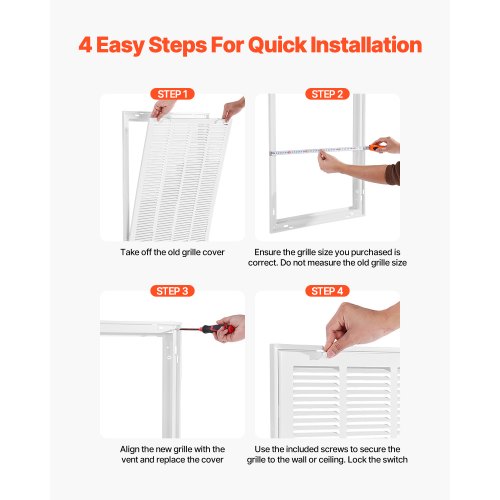 4 Easy Steps For Quick Installation

STEP 1

Take off the old grille cover

STEP 2

Ensure the grille size you purchased is correct. Do not measure the old grille size

STEP 3

Align the new grille with the vent and replace the cover

STEP 4

Use the included screws to secure the grille to the wall or ceiling. Lock the switch