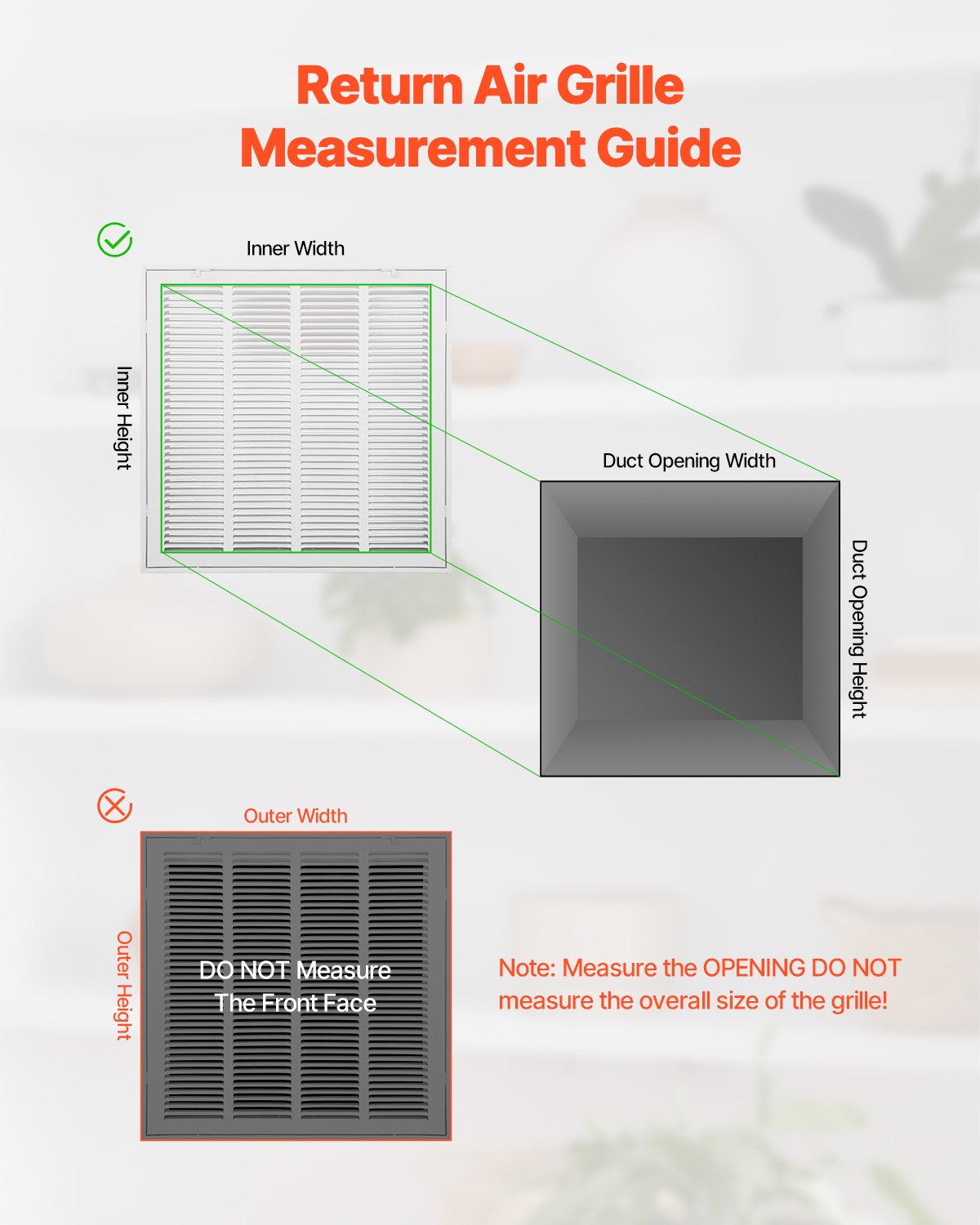 Return Air Grille
Measurement Guide

Inner Width

Inner Height

Duct Opening Width

Duct Opening Height

Outer Width

Outer Height

DO NOT Measure
The Front Face

Note: Measure the OPENING DO NOT measure the overall size of the grille!