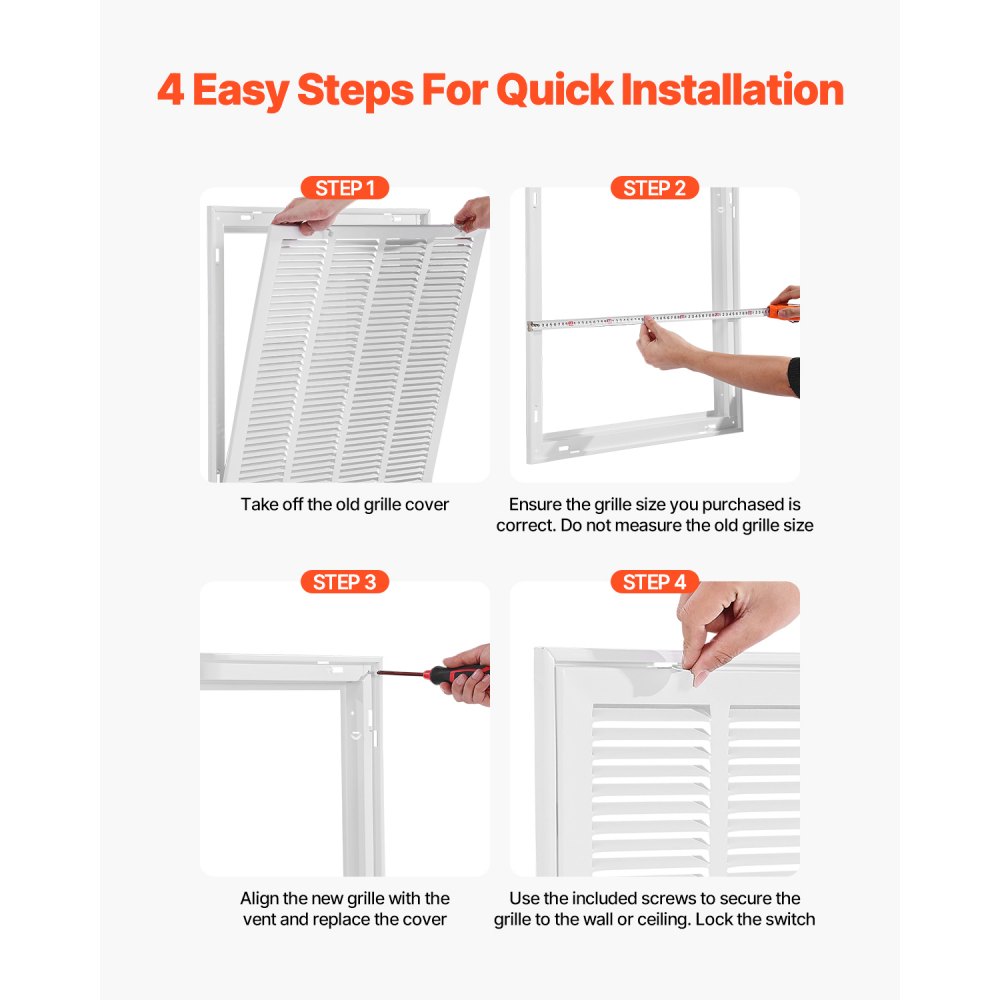 4 Easy Steps For Quick Installation

STEP 1

Take off the old grille cover

STEP 2

Ensure the grille size you purchased is correct. Do not measure the old grille size

STEP 3

Align the new grille with the vent and replace the cover

STEP 4

Use the included screws to secure the grille to the wall or ceiling. Lock the switch