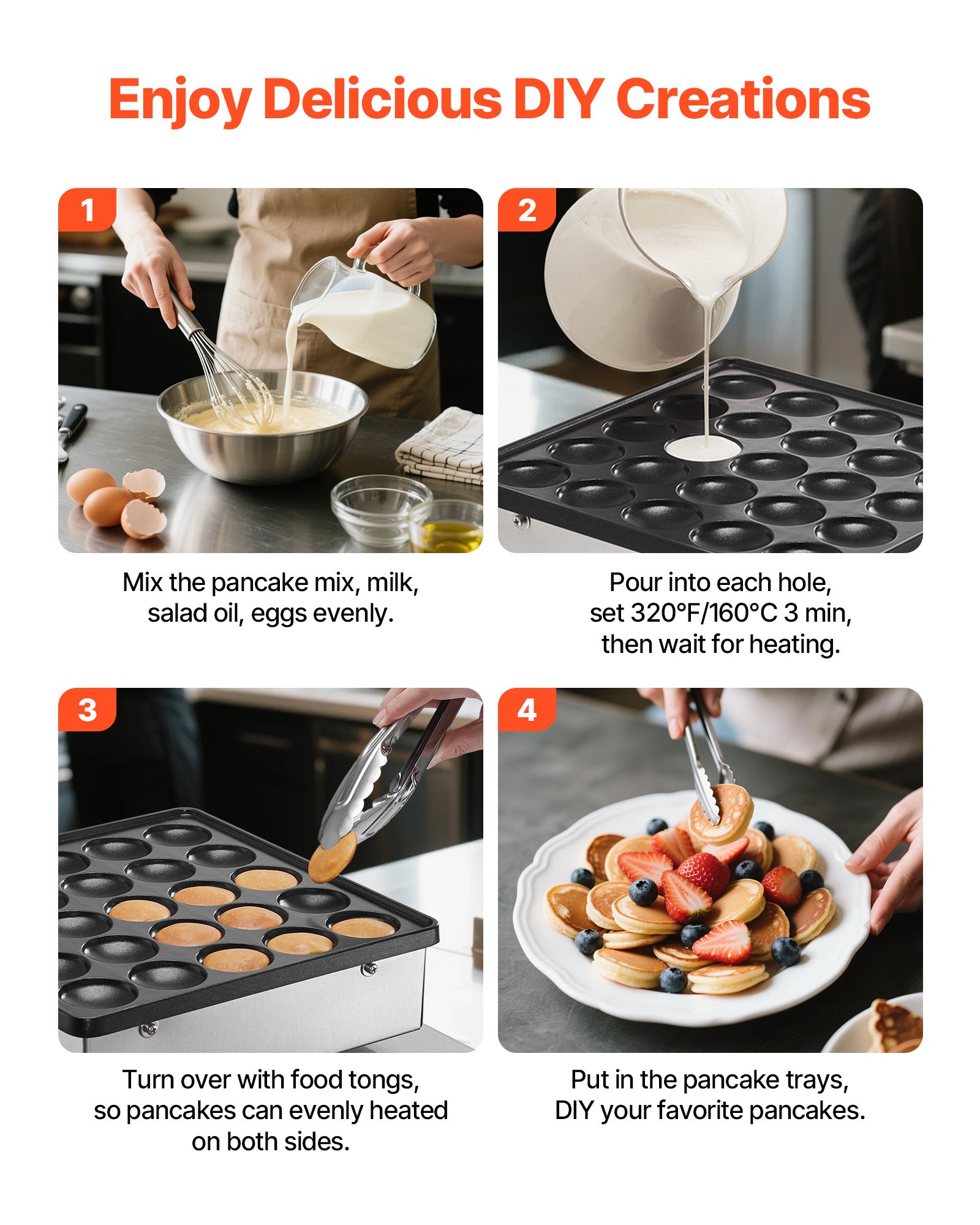 Enjoy Delicious DIY Creations

1

Mix the pancake mix, milk, salad oil, eggs evenly.

2

Pour into each hole, set 320°F/160°C 3 min, then wait for heating.

3

Turn over with food tongs, so pancakes can evenly heated on both sides.

4

Put in the pancake trays, DIY your favorite pancakes.