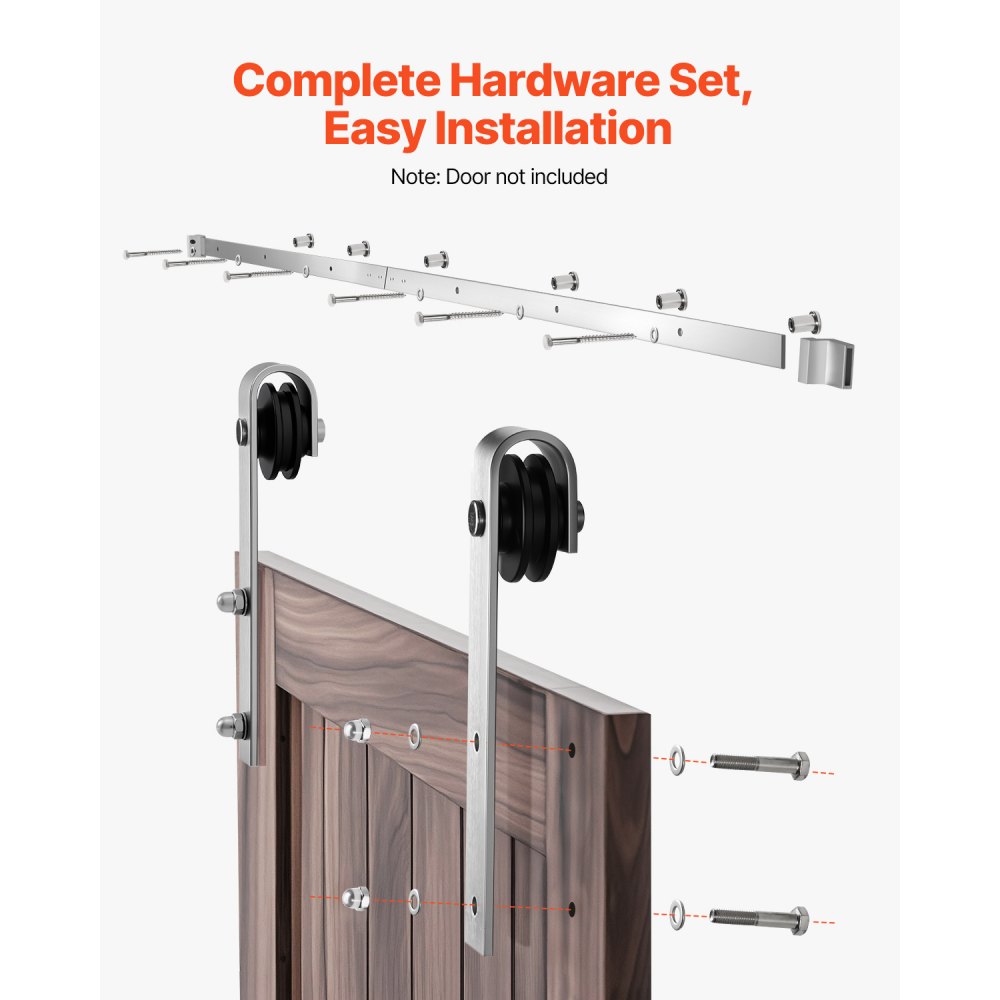 Complete Hardware Set, Easy Installation

Note: Door not included