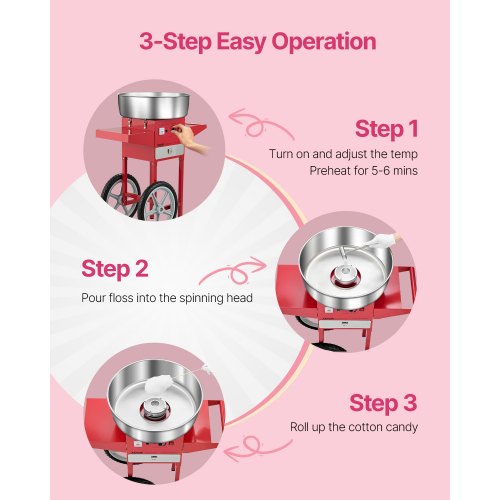 3-Step Easy Operation

Step 1
Turn on and adjust the temp
Preheat for 5-6 mins

Step 2
Pour floss into the spinning head

Step 3
Roll up the cotton candy