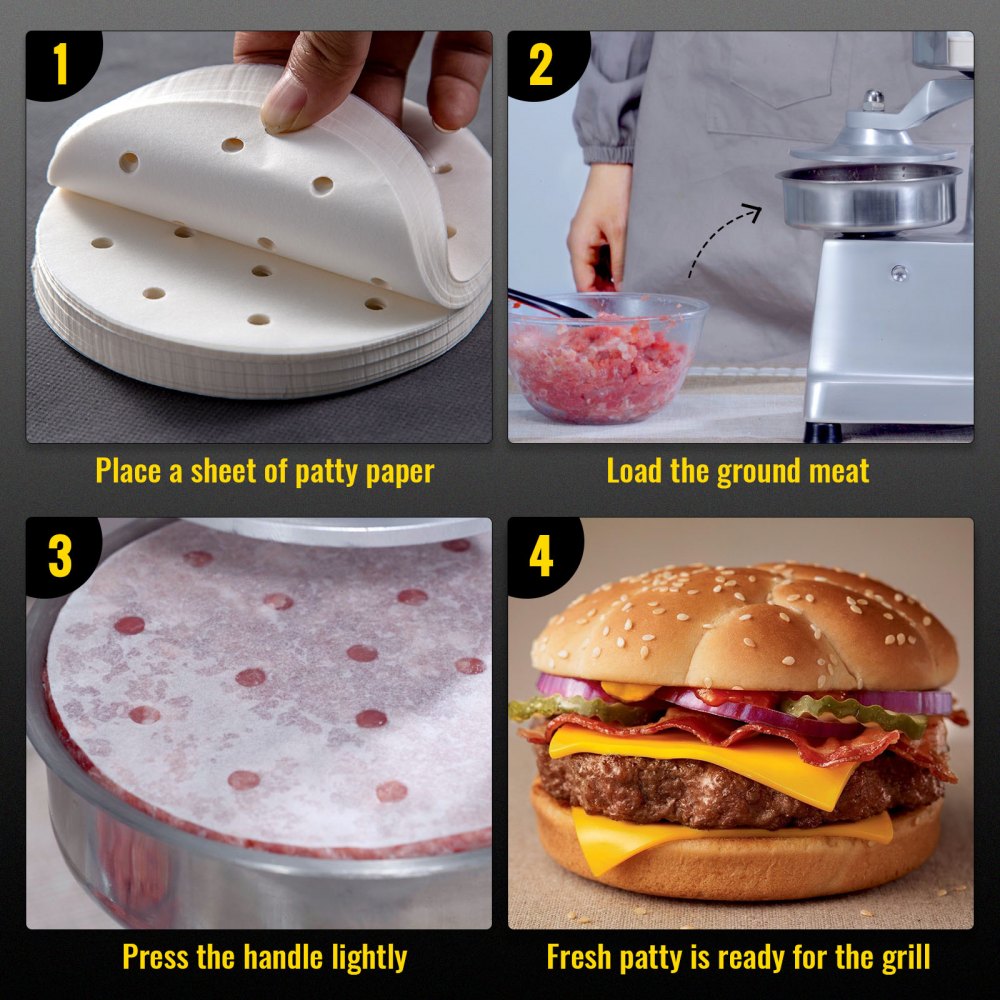 1

Place a sheet of patty paper

2

Load the ground meat

3

Press the handle lightly

4

Fresh patty is ready for the grill