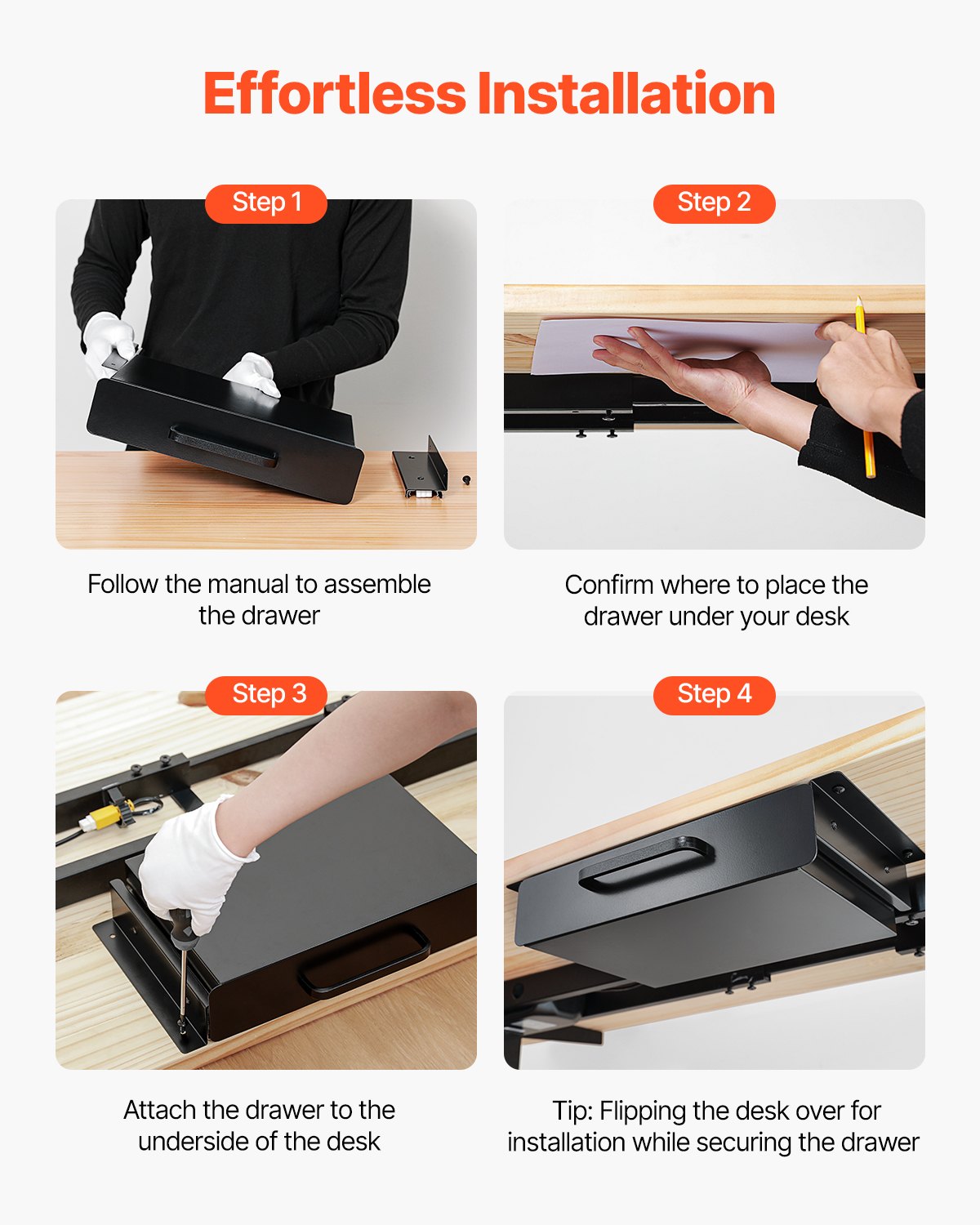 Effortless Installation

Step 1

Follow the manual to assemble the drawer

Step 2

Confirm where to place the drawer under your desk

Step 3

Attach the drawer to the underside of the desk

Step 4

Tip: Flipping the desk over for installation while securing the drawer