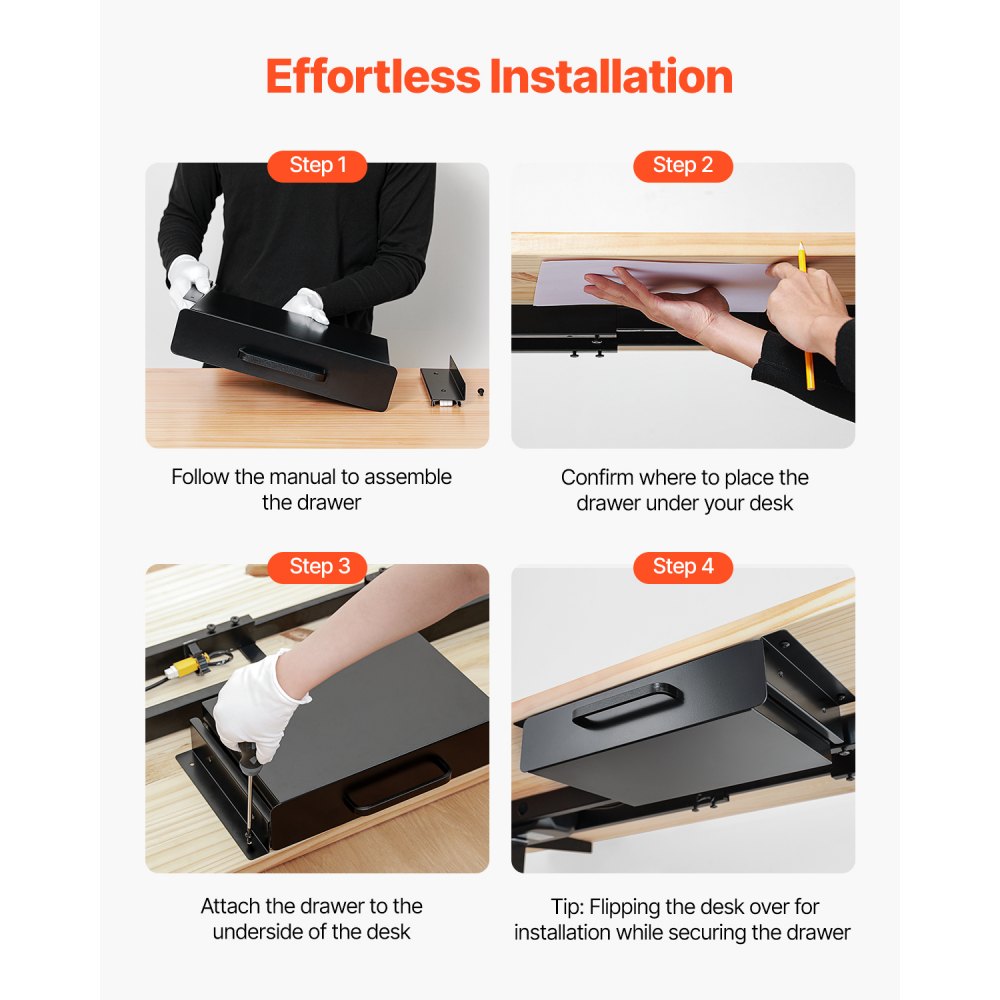 Effortless Installation

Step 1

Follow the manual to assemble the drawer

Step 2

Confirm where to place the drawer under your desk

Step 3

Attach the drawer to the underside of the desk

Step 4

Tip: Flipping the desk over for installation while securing the drawer