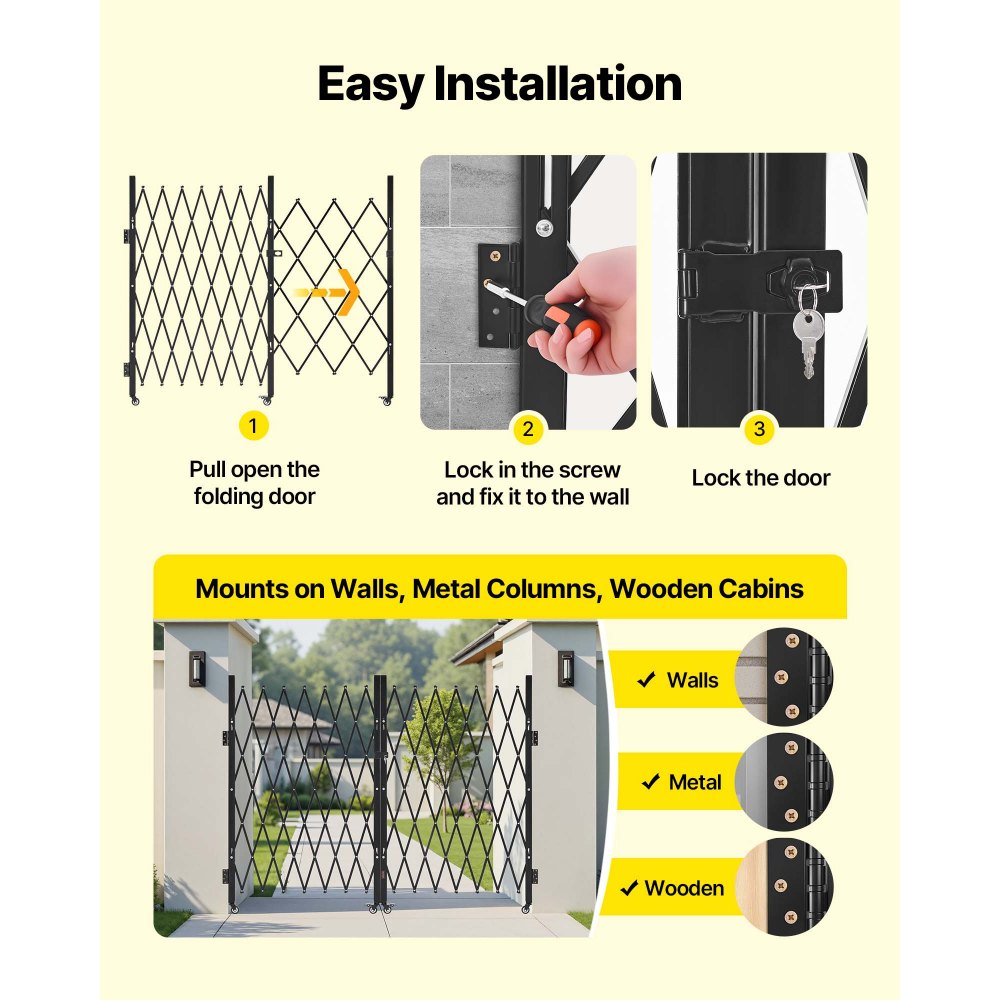 Easy Installation

1
Pull open the folding door

2
Lock in the screw and fix it to the wall

3
Lock the door

Mounts on Walls, Metal Columns, Wooden Cabins

✓ Walls

✓ Metal

✓ Wooden