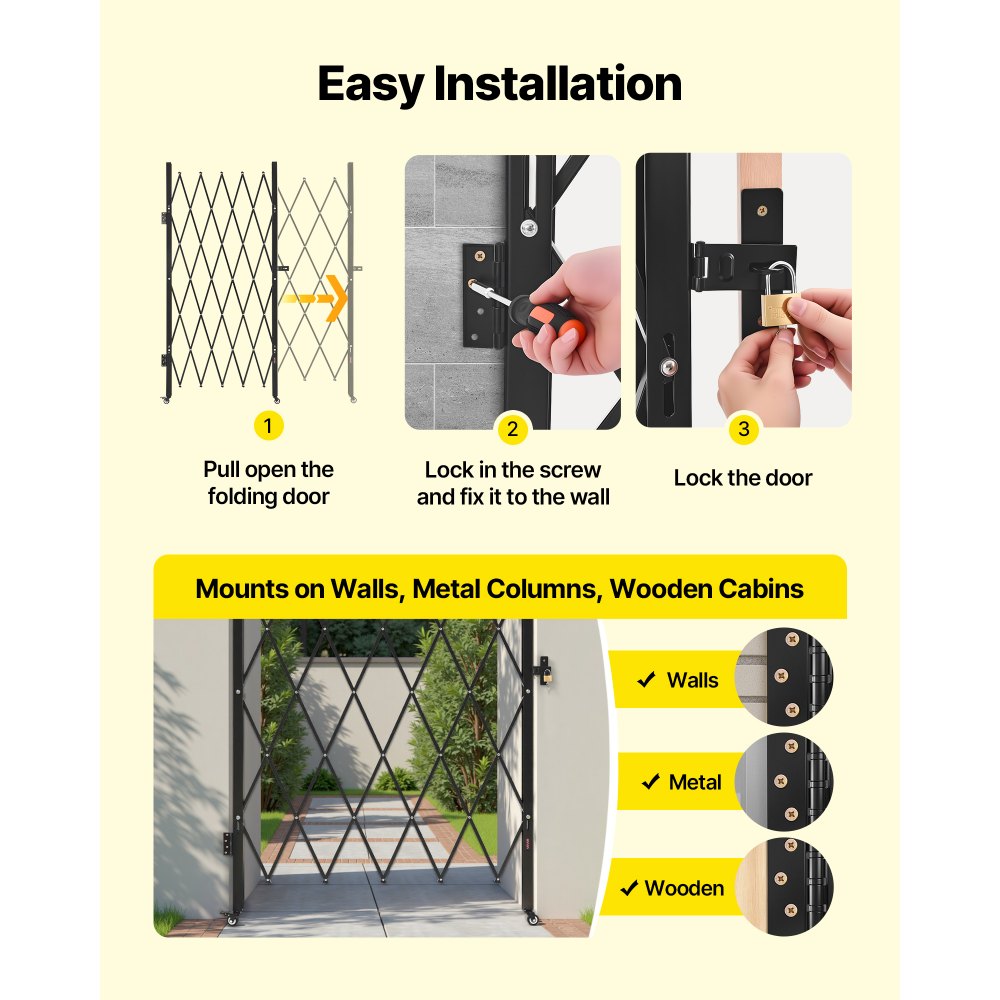 Easy Installation

1
Pull open the folding door

2
Lock in the screw and fix it to the wall

3
Lock the door

Mounts on Walls, Metal Columns, Wooden Cabins

✓ Walls

✓ Metal

✓ Wooden