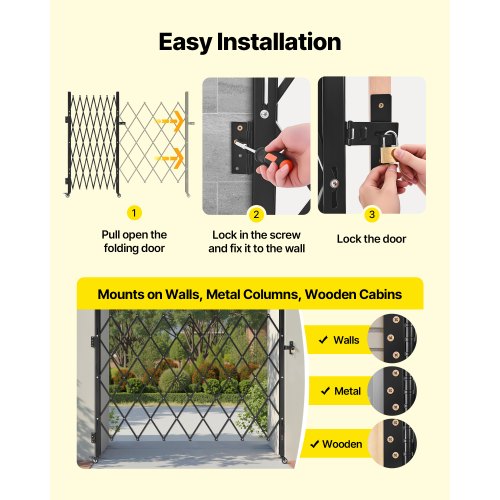 Easy Installation

1

Pull open the folding door

2

Lock in the screw and fix it to the wall

3

Lock the door

Mounts on Walls, Metal Columns, Wooden Cabins

✓ Walls

✓ Metal

✓ Wooden