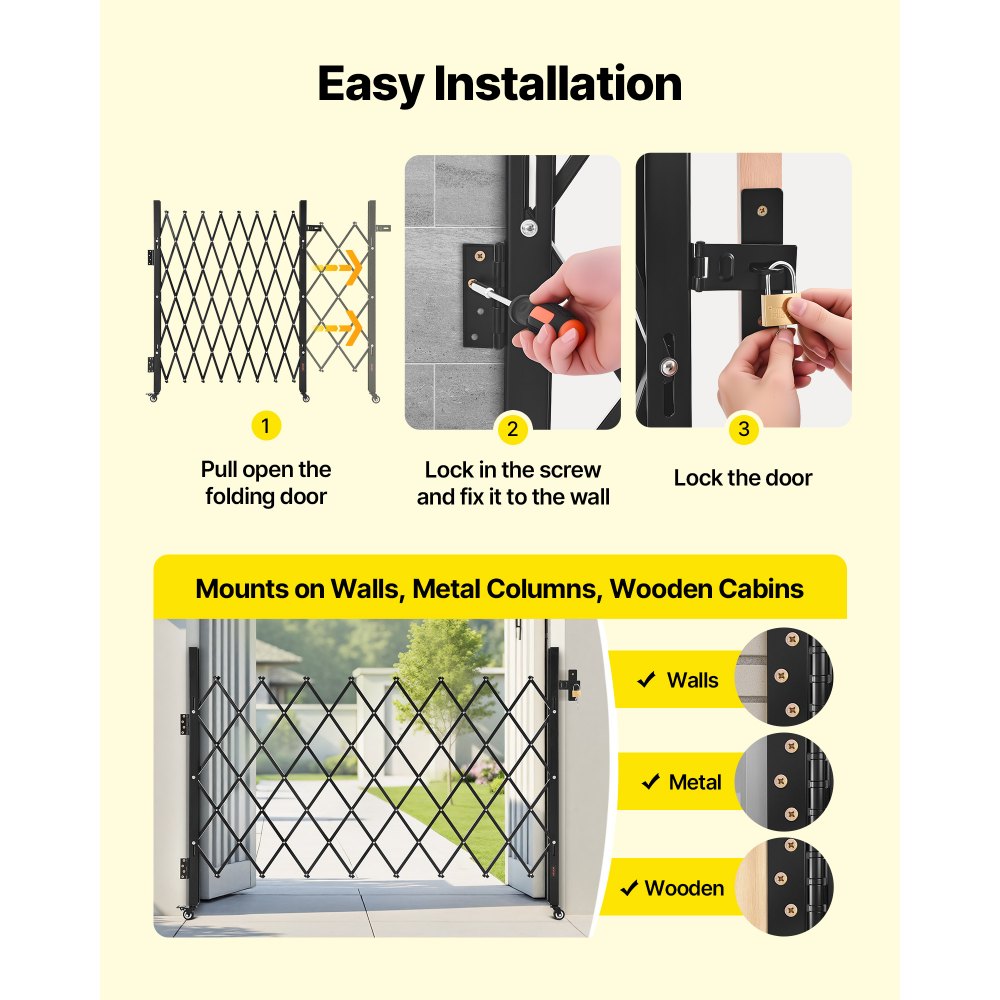 Easy Installation

1
Pull open the folding door

2
Lock in the screw and fix it to the wall

3
Lock the door

Mounts on Walls, Metal Columns, Wooden Cabins

✓ Walls

✓ Metal

✓ Wooden