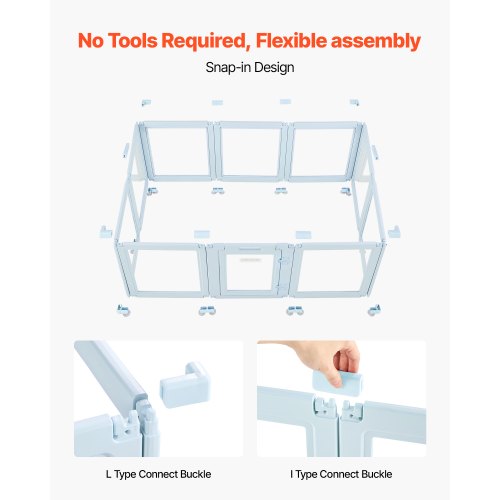 No Tools Required, Flexible assembly

Snap-in Design

L Type Connect Buckle

I Type Connect Buckle