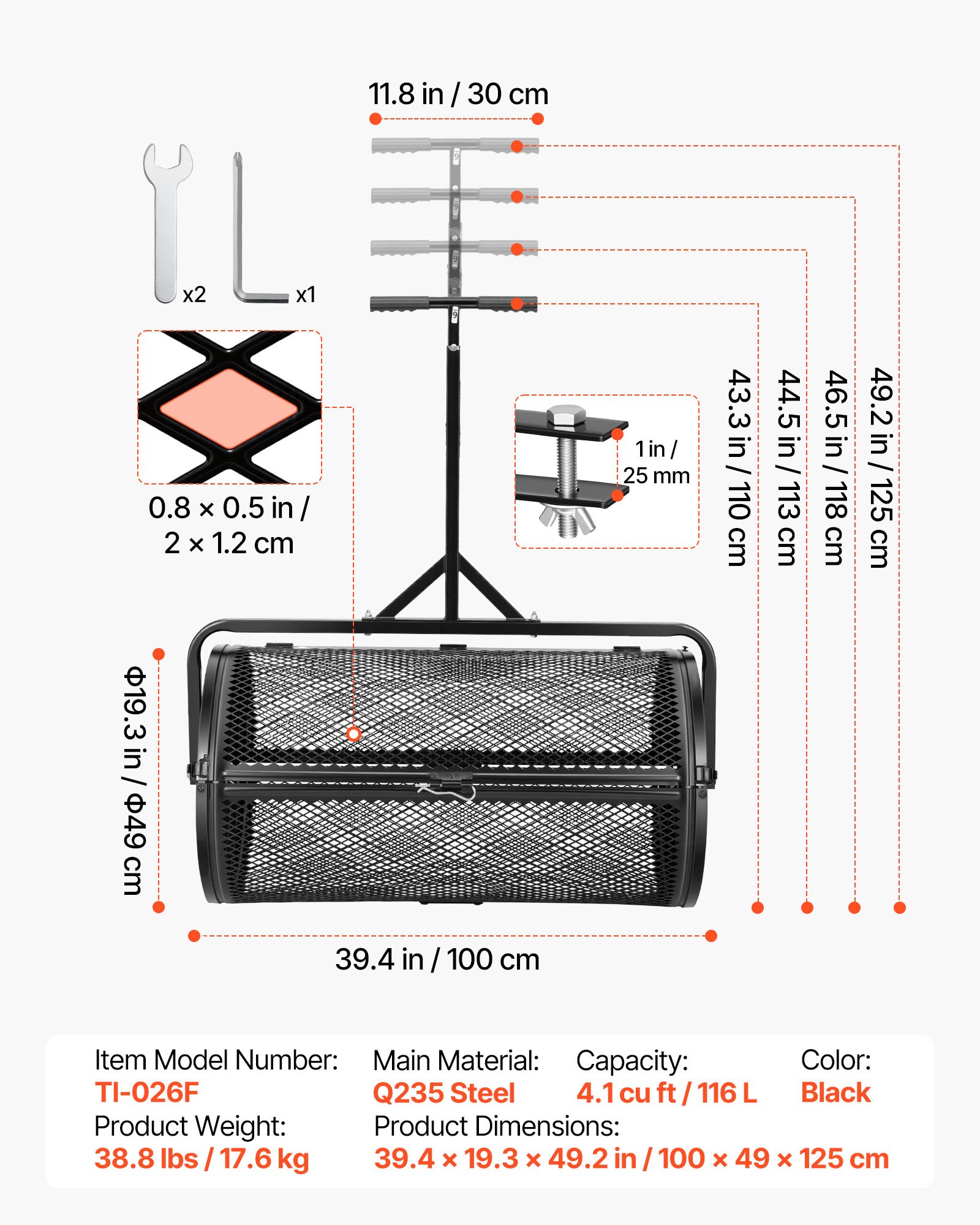 11.8 in / 30 cm

x2

x1

0.8 × 0.5 in / 2 × 1.2 cm

1 in / 25 mm

43.3 in / 110 cm

44.5 in / 113 cm

46.5 in / 118 cm

49.2 in / 125 cm

Φ19.3 in / Φ49 cm

39.4 in / 100 cm

Item Model Number:
TI-026F

Main Material:
Q235 Steel

Capacity:
4.1 cu ft / 116 L

Color:
Black

Product Weight:
38.8 lbs / 17.6 kg

Product Dimensions:
39.4 × 19.3 × 49.2 in / 100 × 49 × 125 cm