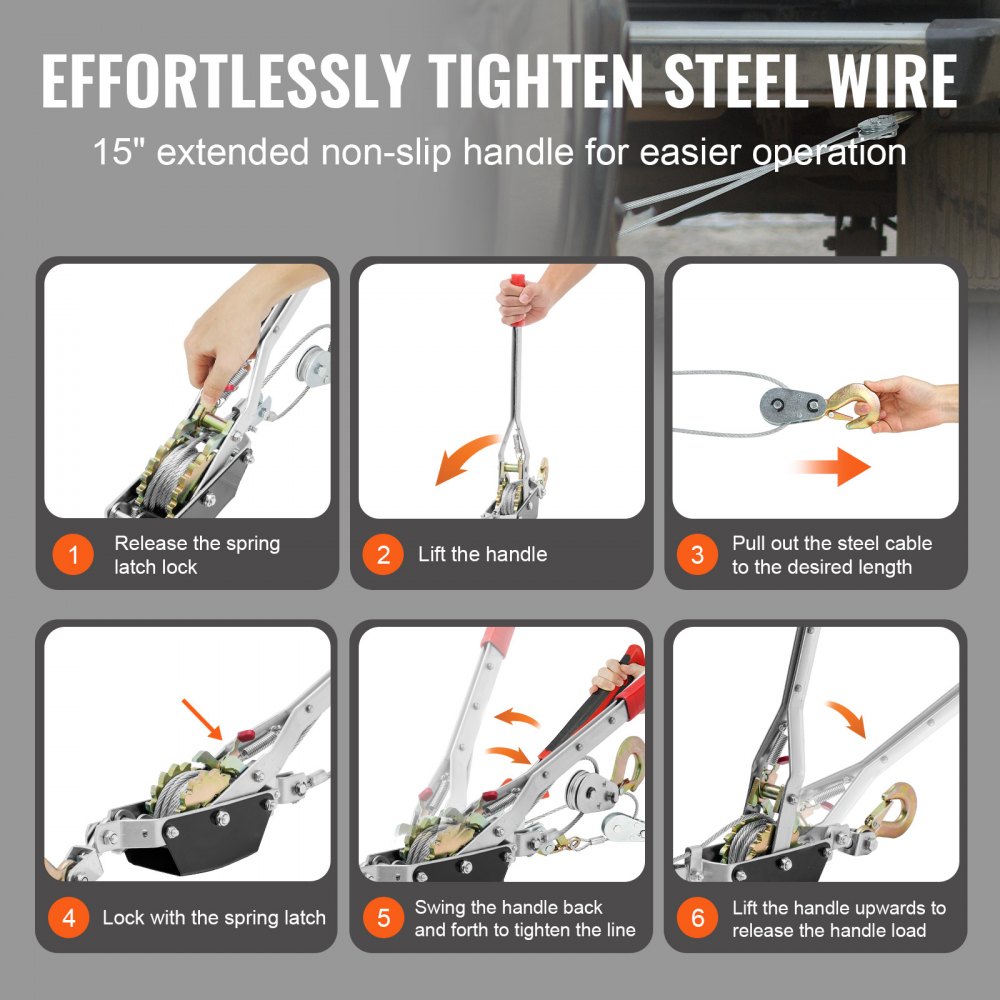 EFFORTLESSLY TIGHTEN STEEL WIRE

15" extended non-slip handle for easier operation

1 Release the spring latch lock

2 Lift the handle

3 Pull out the steel cable to the desired length

4 Lock with the spring latch

5 Swing the handle back and forth to tighten the line

6 Lift the handle upwards to release the handle load