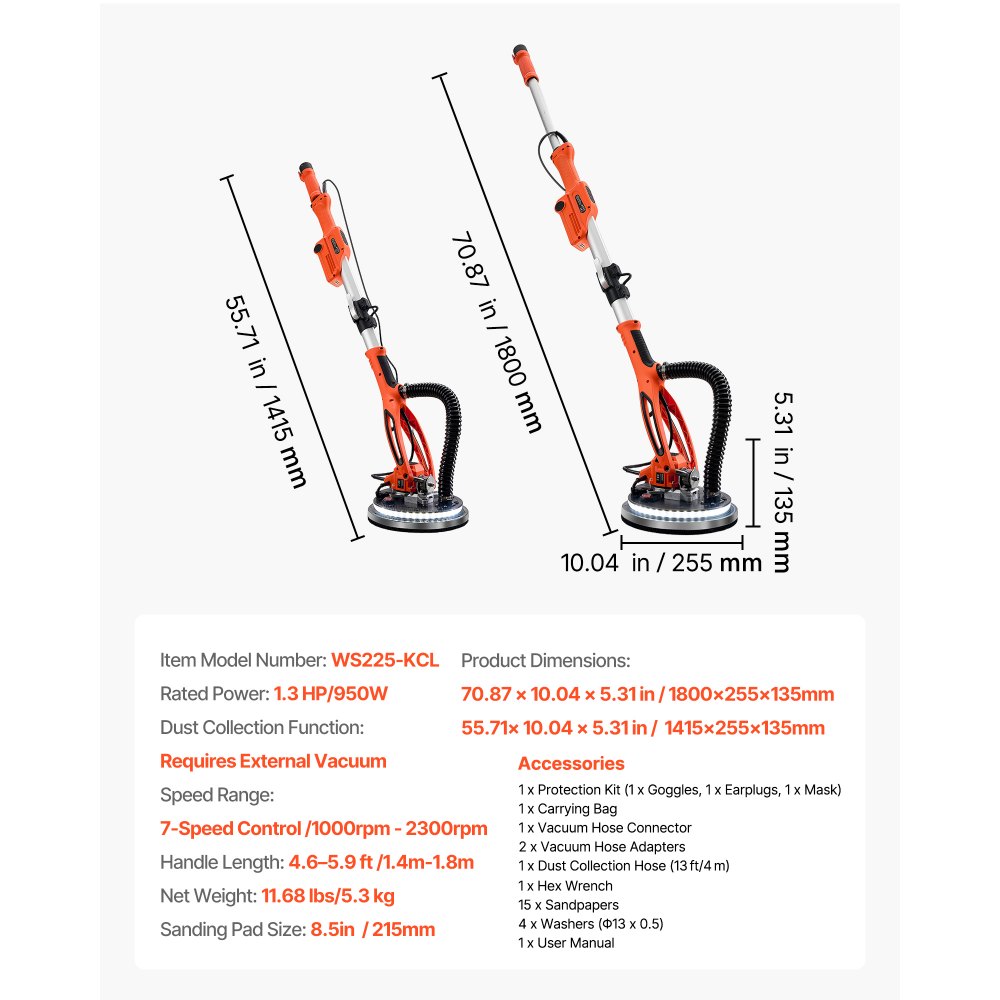 55.71 in / 1415 mm

70.87 in / 1800 mm

5.31 in / 135 mm

10.04 in / 255 mm

Item Model Number: WS225-KCL

Rated Power: 1.3 HP/950W

Dust Collection Function:

Requires External Vacuum

Speed Range:

7-Speed Control /1000rpm - 2300rpm

Handle Length: 4.6–5.9 ft /1.4m-1.8m

Net Weight: 11.68 lbs/5.3 kg

Sanding Pad Size: 8.5in / 215mm

Product Dimensions:

70.87 × 10.04 × 5.31 in / 1800×255×135mm

55.71× 10.04 × 5.31 in / 1415×255×135mm

Accessories

1 x Protection Kit (1 x Goggles, 1 x Earplugs, 1 x Mask)
1 x Carrying Bag
1 x Vacuum Hose Connector
2 x Vacuum Hose Adapters
1 x Dust Collection Hose (13 ft/4 m)
1 x Hex Wrench
15 x Sandpapers
4 x Washers (Φ13 x 0.5)
1 x User Manual