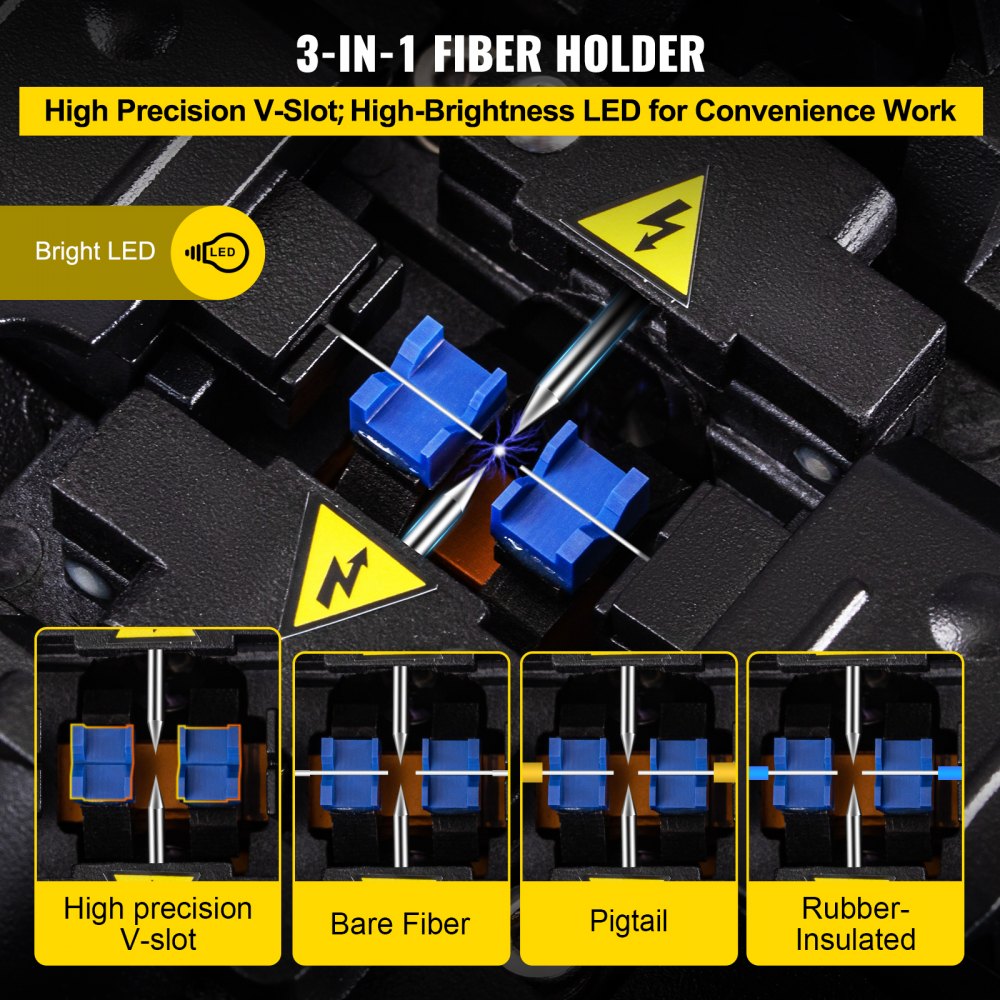 3-IN-1 FIBER HOLDER

High Precision V-Slot; High-Brightness LED for Convenience Work

Bright LED

LED

High precision V-slot

Bare Fiber

Pigtail

Rubber-Insulated