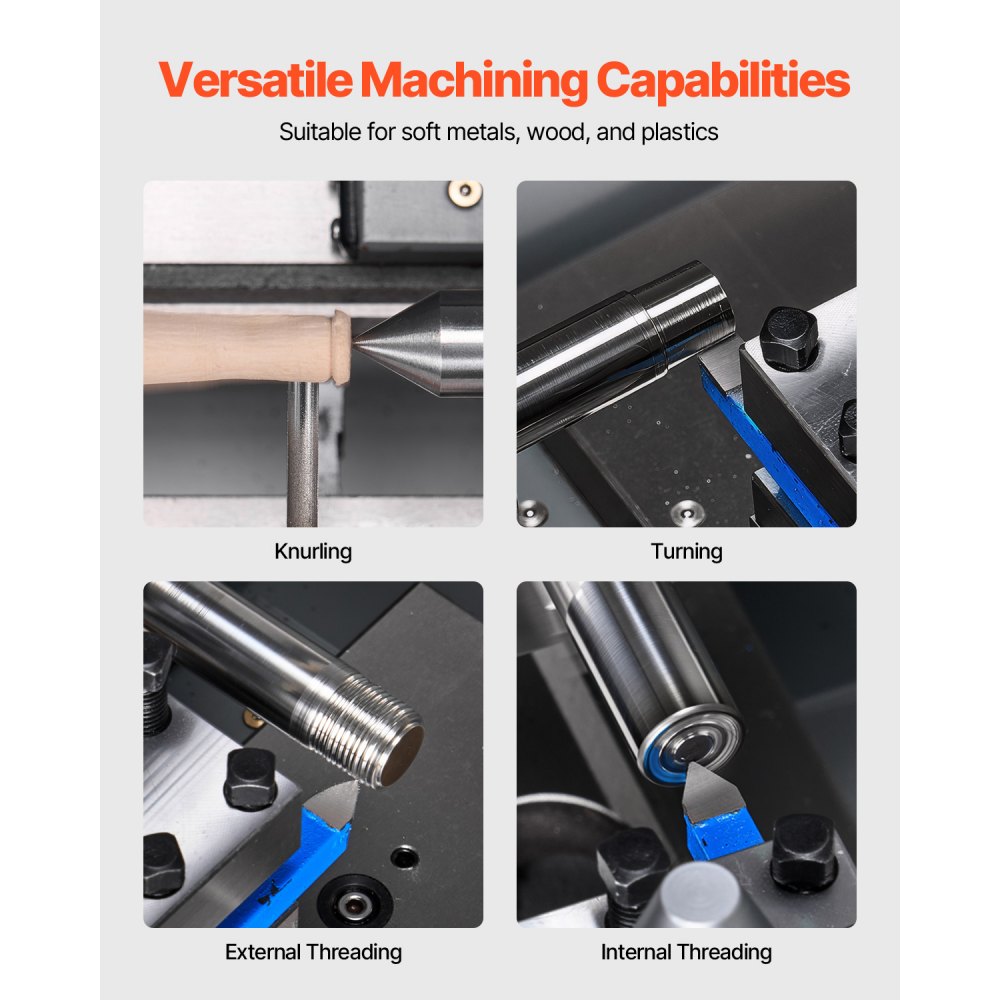 Versatile Machining Capabilities

Suitable for soft metals, wood, and plastics

Knurling

Turning

External Threading

Internal Threading