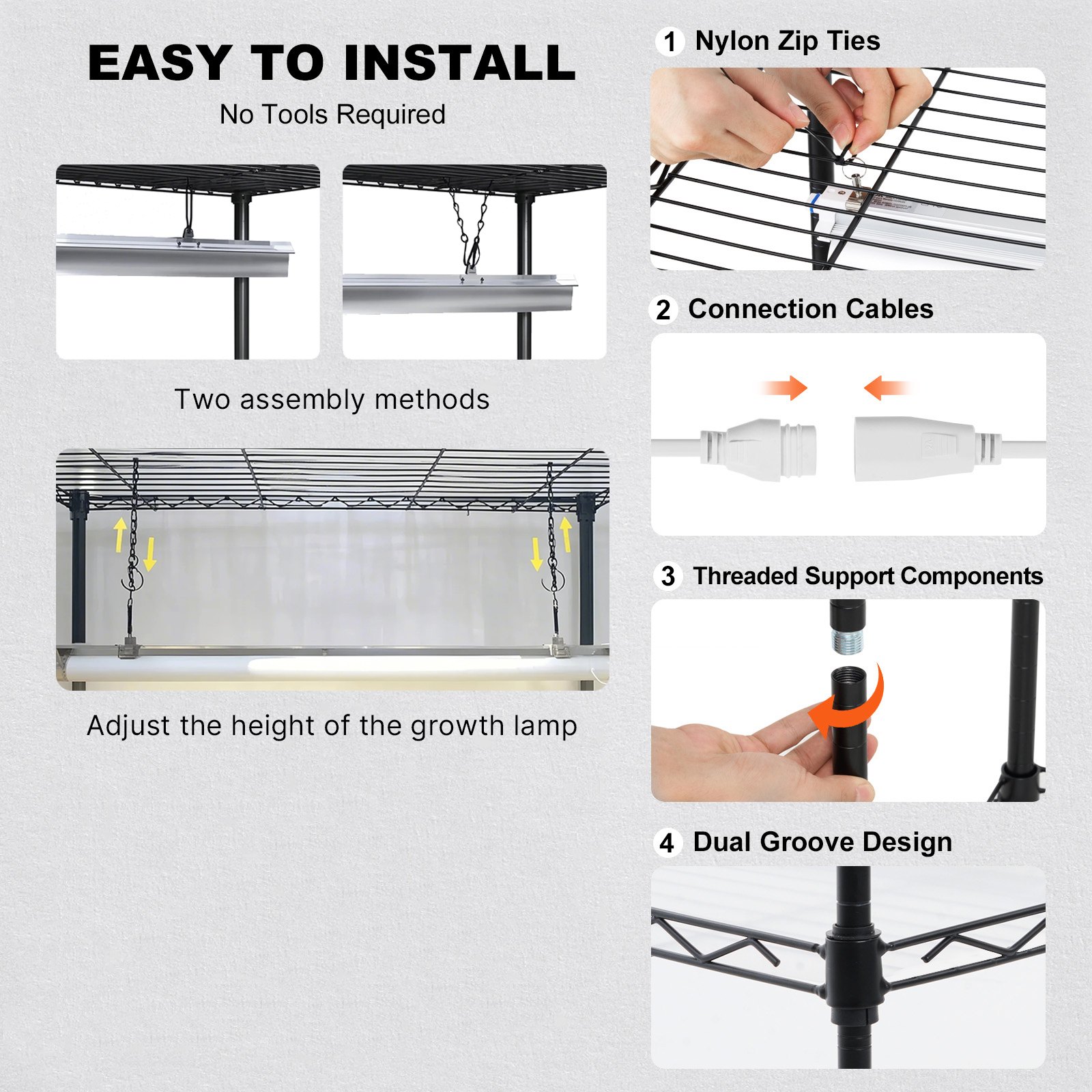 EASY TO INSTALL

No Tools Required

Two assembly methods

Adjust the height of the growth lamp

1 Nylon Zip Ties

2 Connection Cables

3 Threaded Support Components

4 Dual Groove Design