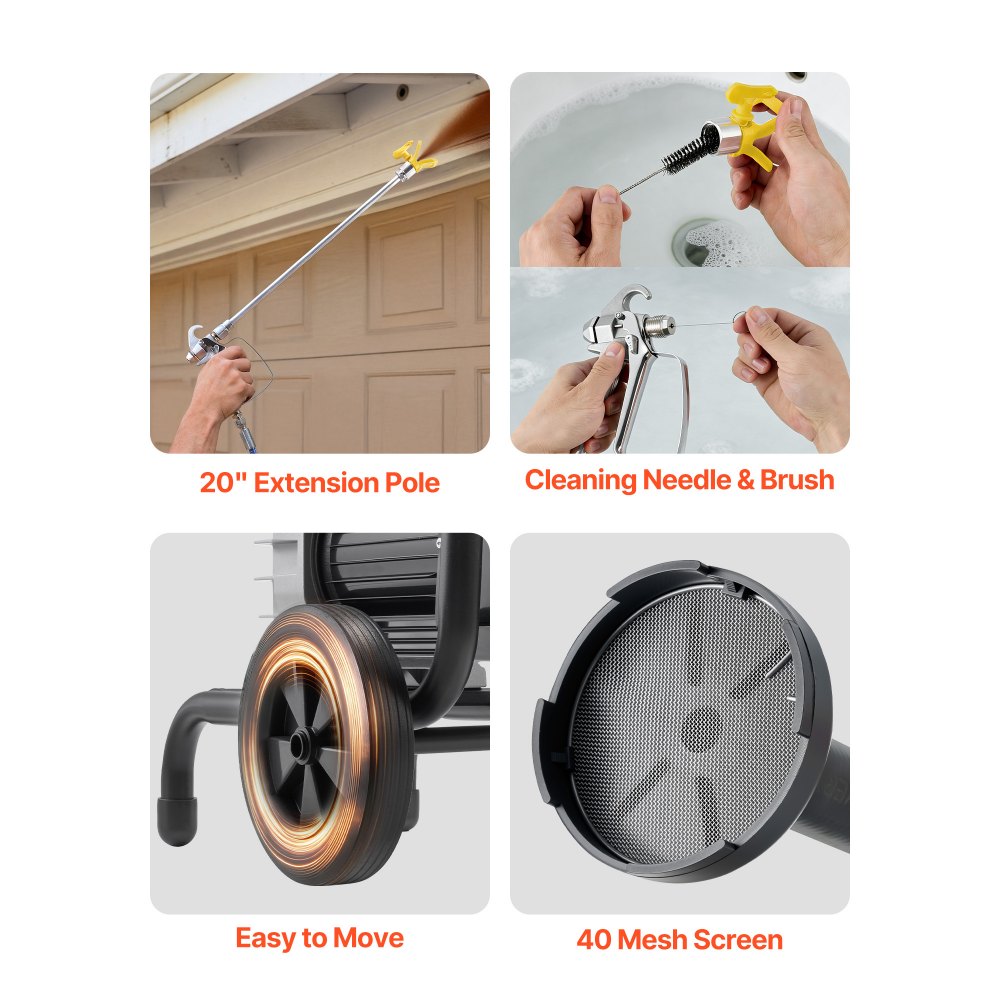 20" Extension Pole

Cleaning Needle & Brush

Easy to Move

40 Mesh Screen