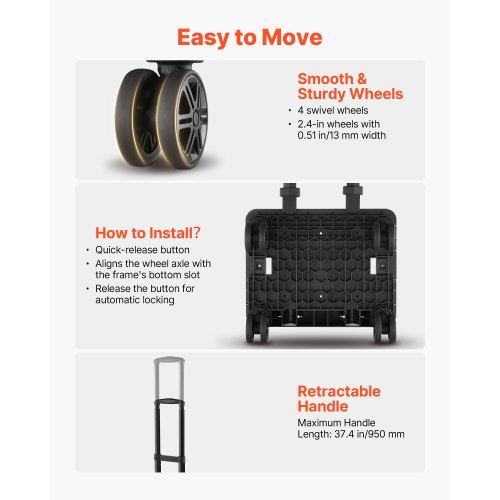 Easy to Move

Smooth & Sturdy Wheels

• 4 swivel wheels
• 2.4-in wheels with 0.51 in/13 mm width

How to Install?

• Quick-release button
• Aligns the wheel axle with the frame's bottom slot
• Release the button for automatic locking

Retractable Handle

Maximum Handle Length: 37.4 in/950 mm