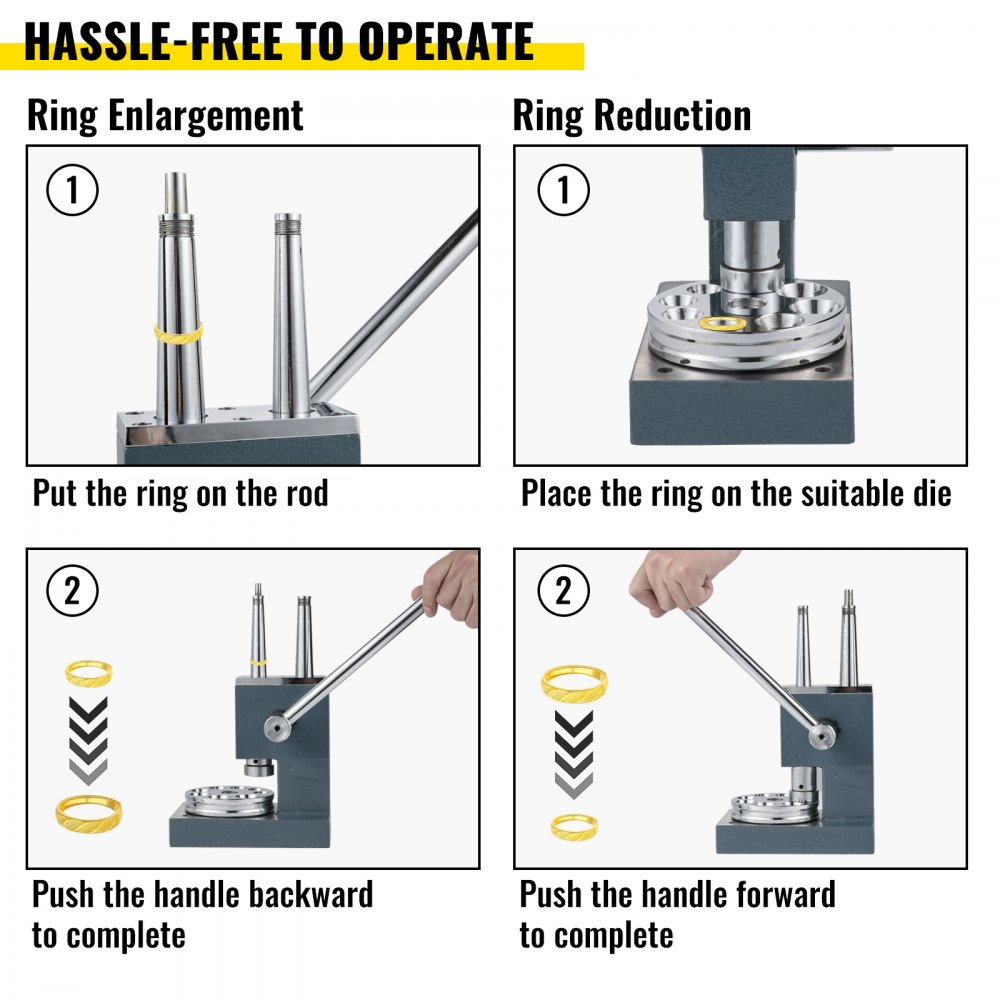 HASSLE-FREE TO OPERATE

Ring Enlargement

1

Put the ring on the rod

2

Push the handle backward to complete

Ring Reduction

1

Place the ring on the suitable die

2

Push the handle forward to complete