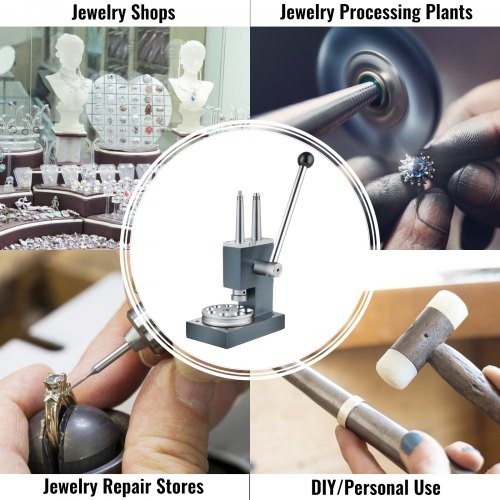 Jewelry Shops

Jewelry Processing Plants

Jewelry Repair Stores

DIY/Personal Use