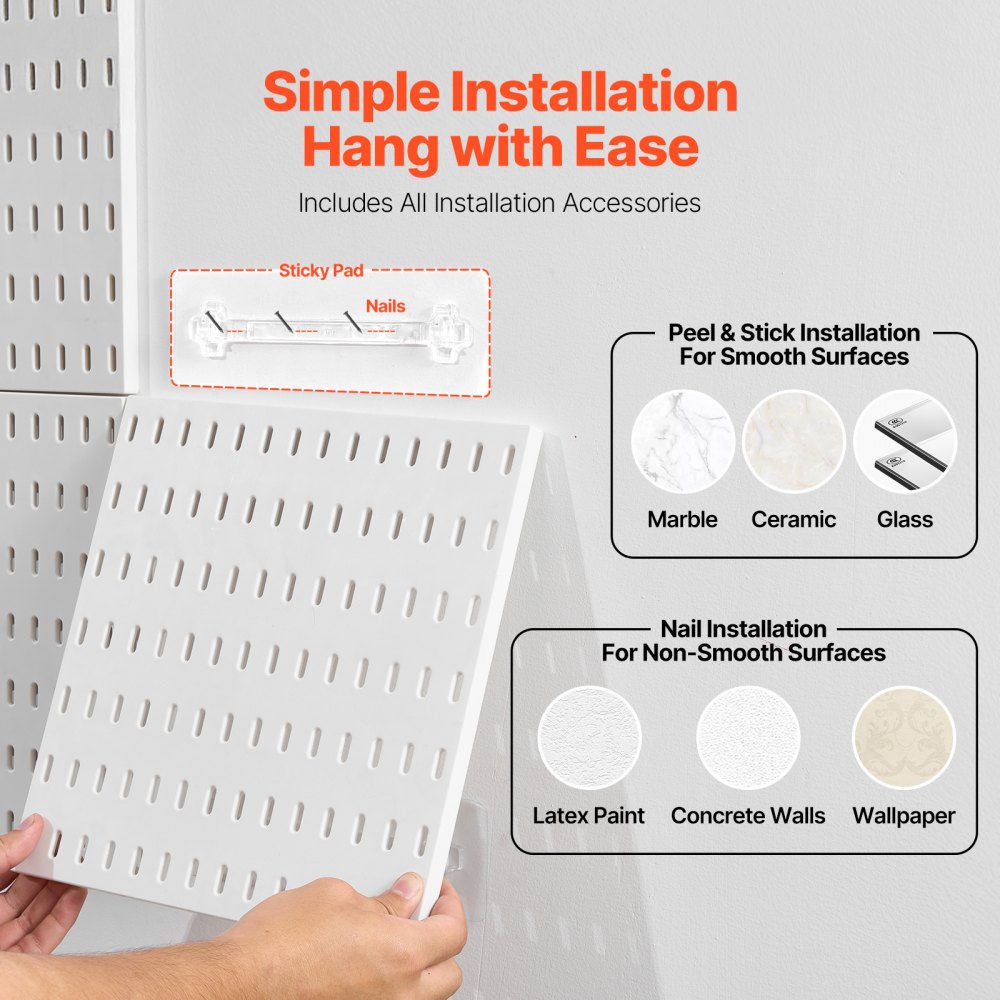 Simple Installation
Hang with Ease

Includes All Installation Accessories

Sticky Pad

Nails

Peel & Stick Installation
For Smooth Surfaces

Marble

Ceramic

Glass

Nail Installation
For Non-Smooth Surfaces

Latex Paint

Concrete Walls

Wallpaper