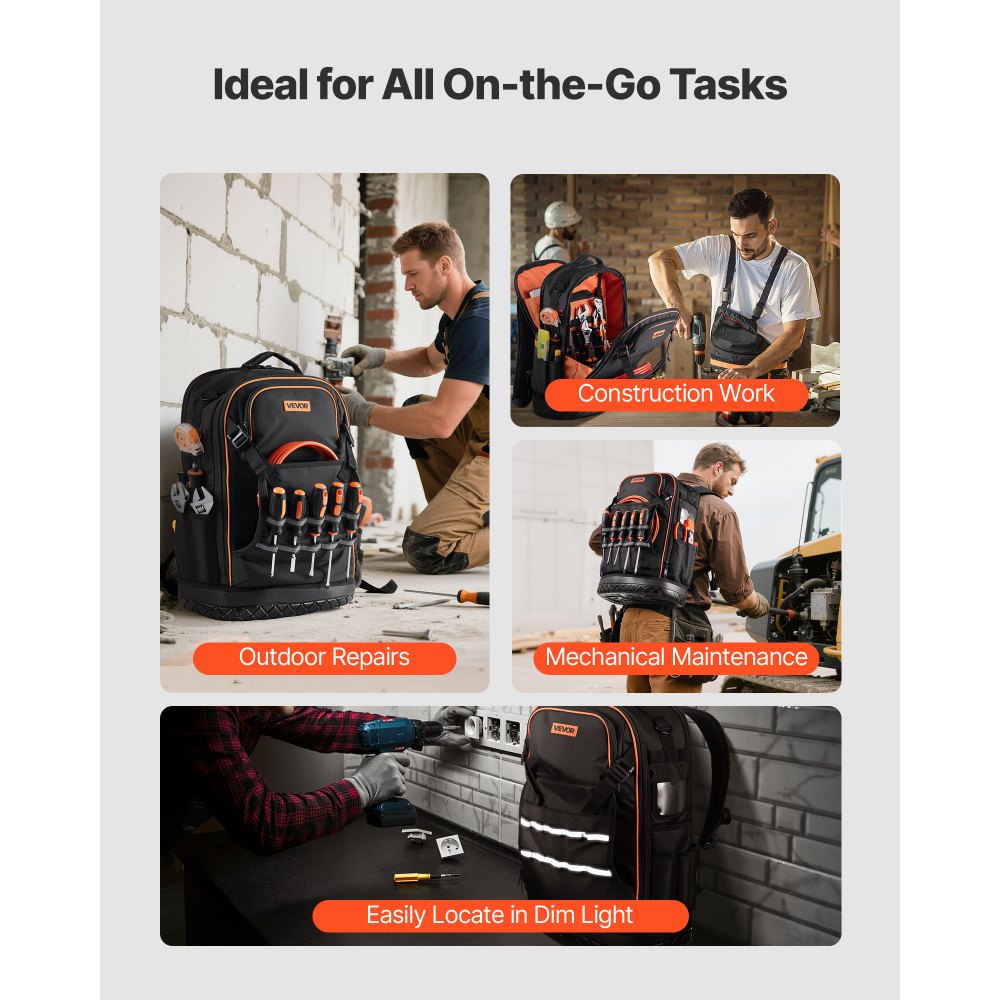 Ideal for All On-the-Go Tasks

VEVOR

Outdoor Repairs

Construction Work

Mechanical Maintenance

VEVOR

Easily Locate in Dim Light