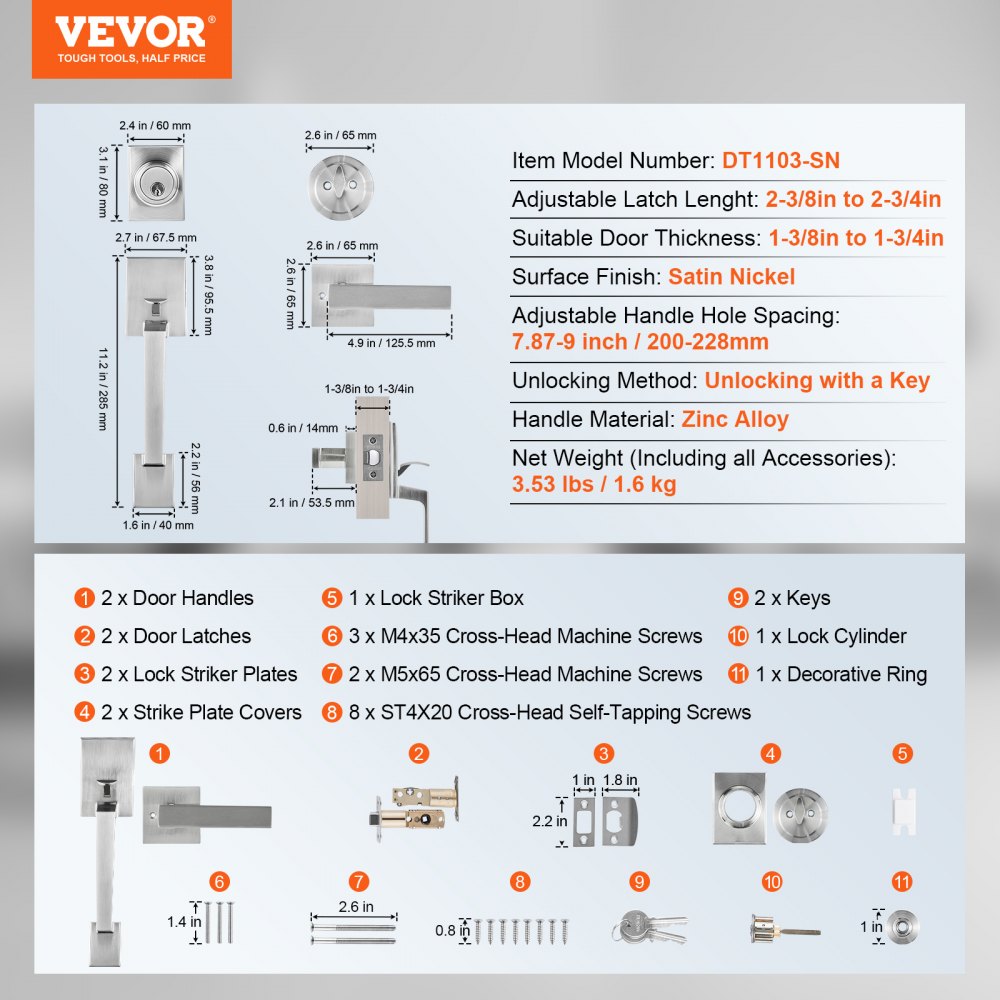 VEVOR®
TOUGH TOOLS, HALF PRICE

2.4 in / 60 mm
3.1 in / 80 mm
2.7 in / 67.5 mm
3.8 in / 95.5 mm
11.2 in / 285 mm
2.2 in / 56 mm
1.6 in / 40 mm
2.6 in / 65 mm
2.6 in / 65 mm
2.6 in / 65 mm
4.9 in / 125.5 mm
1-3/8in to 1-3/4in
0.6 in / 14mm
2.1 in / 53.5 mm

Item Model Number: DT1103-SN
Adjustable Latch Lenght: 2-3/8in to 2-3/4in
Suitable Door Thickness: 1-3/8in to 1-3/4in
Surface Finish: Satin Nickel
Adjustable Handle Hole Spacing: 7.87-9 inch / 200-228mm
Unlocking Method: Unlocking with a Key
Handle Material: Zinc Alloy
Net Weight (Including all Accessories): 3.53 lbs / 1.6 kg

1 2 x Door Handles
2 2 x Door Latches
3 2 x Lock Striker Plates
4 2 x Strike Plate Covers
5 1 x Lock Striker Box
6 3 x M4x35 Cross-Head Machine Screws
7 2 x M5x65 Cross-Head Machine Screws
8 8 x ST4X20 Cross-Head Self-Tapping Screws
9 2 x Keys
10 1 x Lock Cylinder
11 1 x Decorative Ring

1
2
3
1 in
1.8 in
2.2 in
4
5
6
1.4 in
7
2.6 in
8
0.8 in
9
10
11
1 in