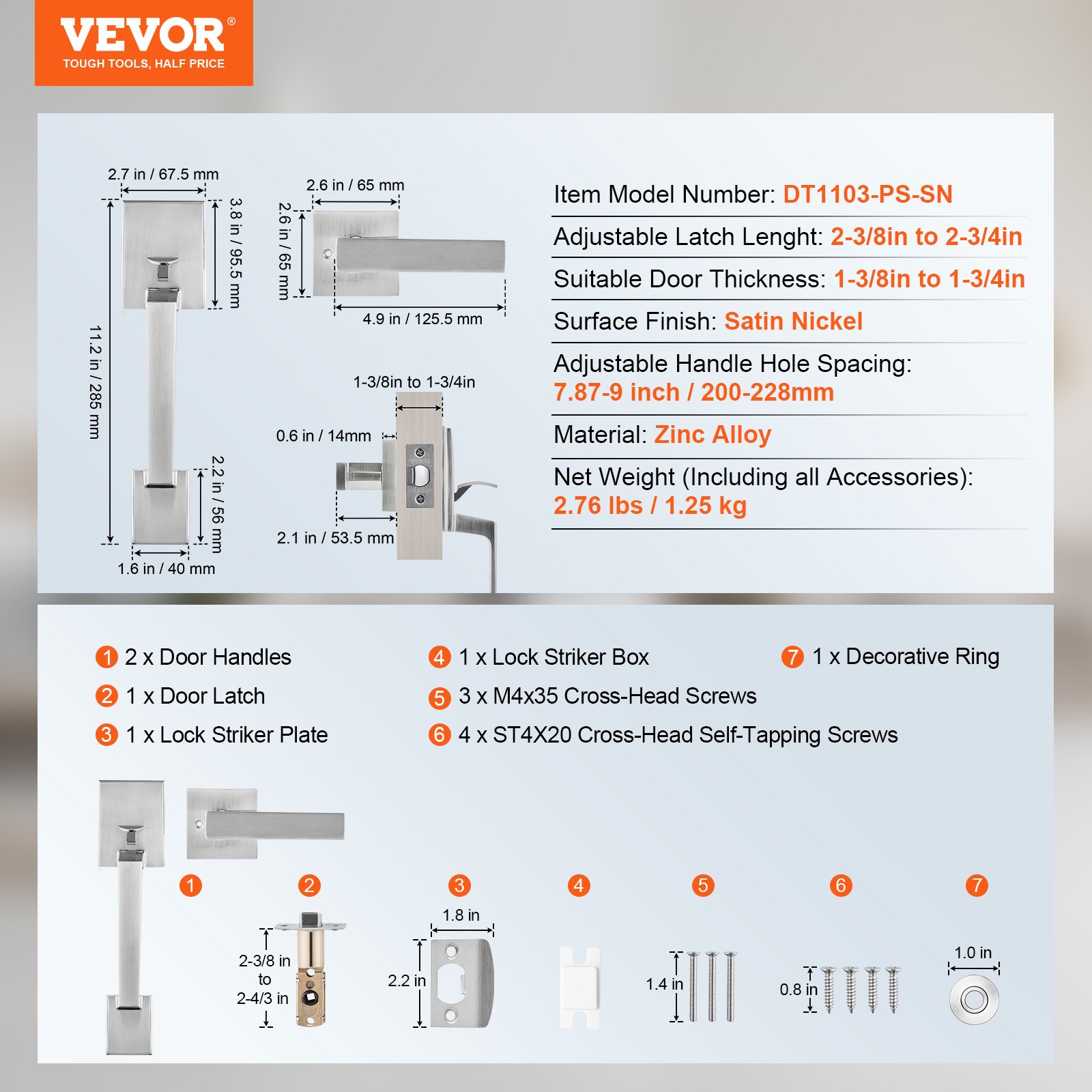 VEVOR®
TOUGH TOOLS, HALF PRICE

2.7 in / 67.5 mm
3.8 in / 95.5 mm
11.2 in / 285 mm
2.2 in / 56 mm
1.6 in / 40 mm

2.6 in / 65 mm
2.6 in / 65 mm
4.9 in / 125.5 mm

1-3/8in to 1-3/4in
0.6 in / 14mm
2.1 in / 53.5 mm

Item Model Number: DT1103-PS-SN
Adjustable Latch Lenght: 2-3/8in to 2-3/4in
Suitable Door Thickness: 1-3/8in to 1-3/4in
Surface Finish: Satin Nickel
Adjustable Handle Hole Spacing: 7.87-9 inch / 200-228mm
Material: Zinc Alloy
Net Weight (Including all Accessories): 2.76 lbs / 1.25 kg

1 2 x Door Handles
2 1 x Door Latch
3 1 x Lock Striker Plate
4 1 x Lock Striker Box
5 3 x M4x35 Cross-Head Screws
6 4 x ST4X20 Cross-Head Self-Tapping Screws
7 1 x Decorative Ring

1
2
2-3/8 in to 2-4/3 in
3
1.8 in
2.2 in
4
5
1.4 in
6
0.8 in
7
1.0 in