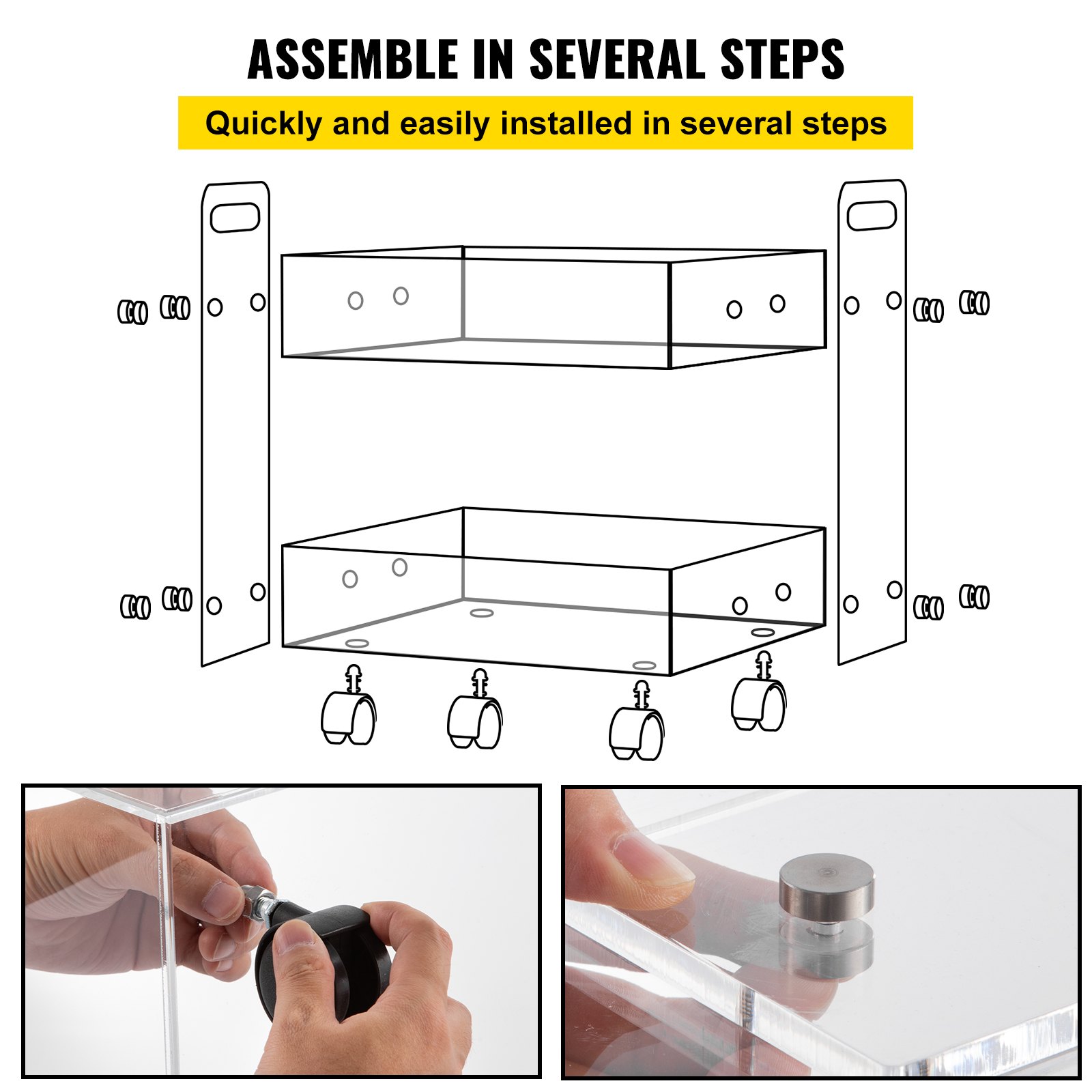 ASSEMBLE IN SEVERAL STEPS

Quickly and easily installed in several steps