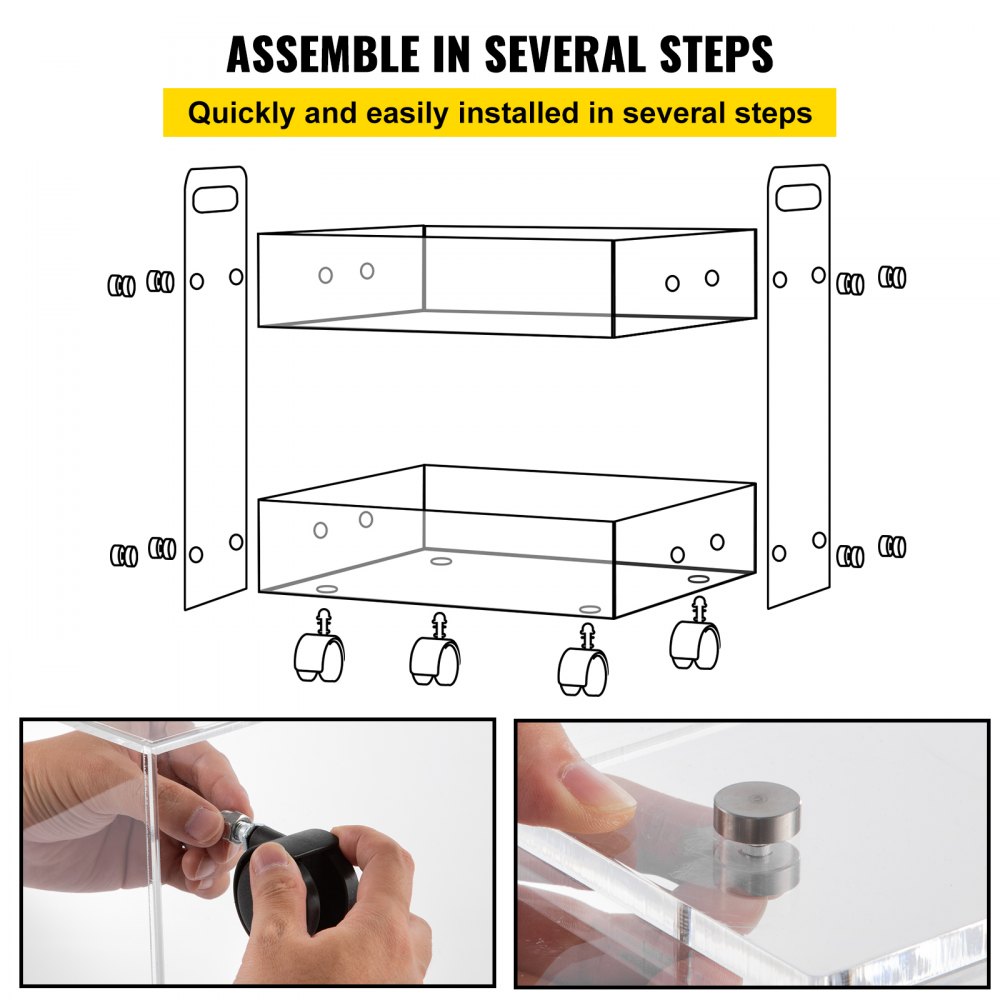 ASSEMBLE IN SEVERAL STEPS

Quickly and easily installed in several steps