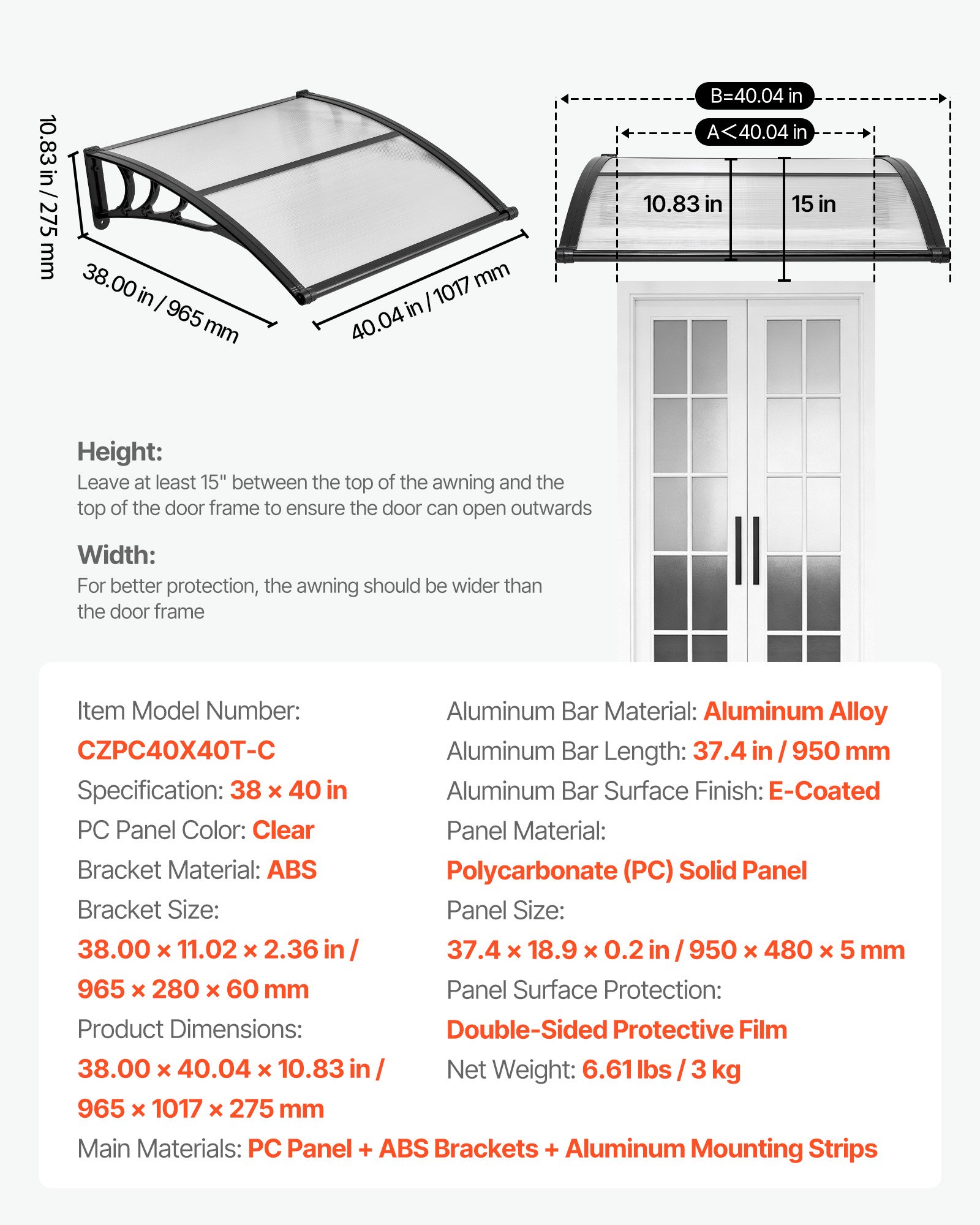 10.83 in / 275 mm

38.00 in / 965 mm

40.04 in / 1017 mm

B=40.04 in

A<40.04 in

10.83 in

15 in

Height:
Leave at least 15" between the top of the awning and the top of the door frame to ensure the door can open outwards

Width:
For better protection, the awning should be wider than the door frame

Item Model Number:
CZPC40X40T-C
Specification: 38 × 40 in
PC Panel Color: Clear
Bracket Material: ABS
Bracket Size:
38.00 × 11.02 × 2.36 in / 965 × 280 × 60 mm
Product Dimensions:
38.00 × 40.04 × 10.83 in / 965 × 1017 × 275 mm

Aluminum Bar Material: Aluminum Alloy
Aluminum Bar Length: 37.4 in / 950 mm
Aluminum Bar Surface Finish: E-Coated
Panel Material:
Polycarbonate (PC) Solid Panel
Panel Size:
37.4 × 18.9 × 0.2 in / 950 × 480 × 5 mm
Panel Surface Protection:
Double-Sided Protective Film
Net Weight: 6.61 lbs / 3 kg

Main Materials: PC Panel + ABS Brackets + Aluminum Mounting Strips