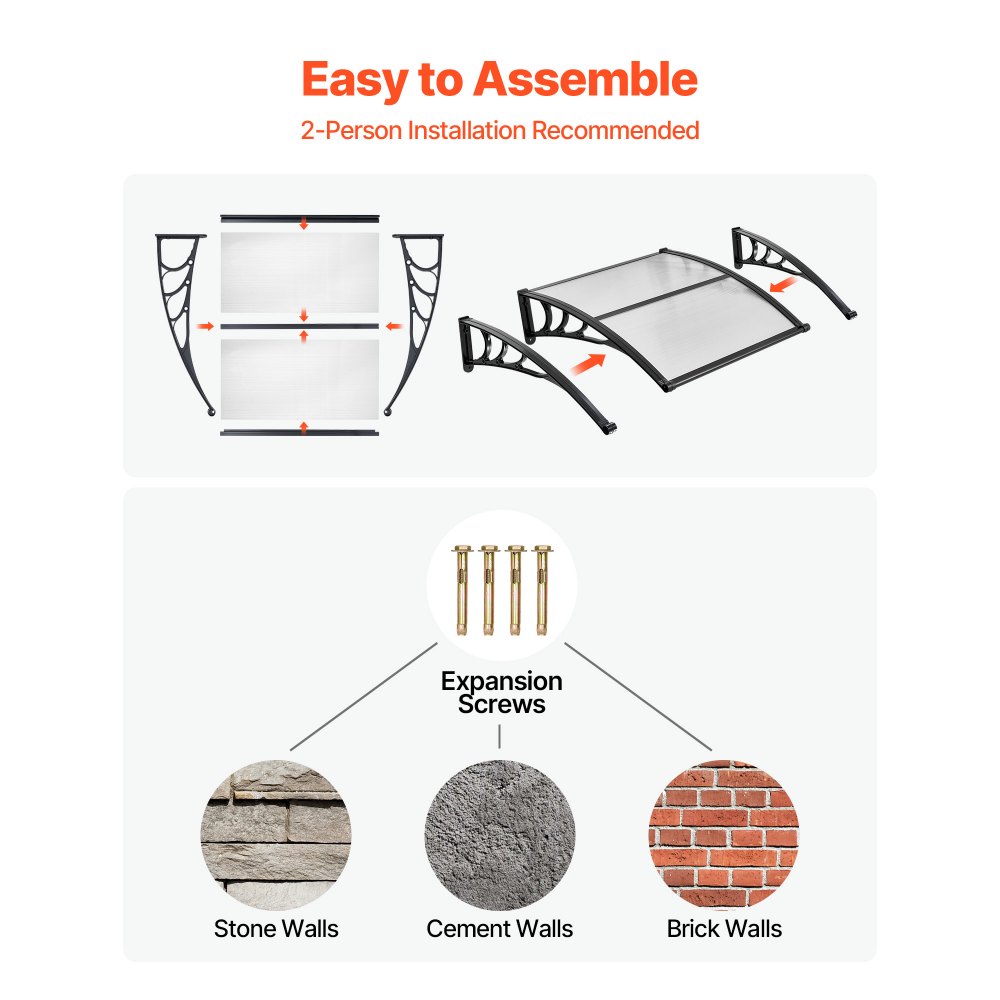 Easy to Assemble

2-Person Installation Recommended

Expansion Screws

Stone Walls

Cement Walls

Brick Walls