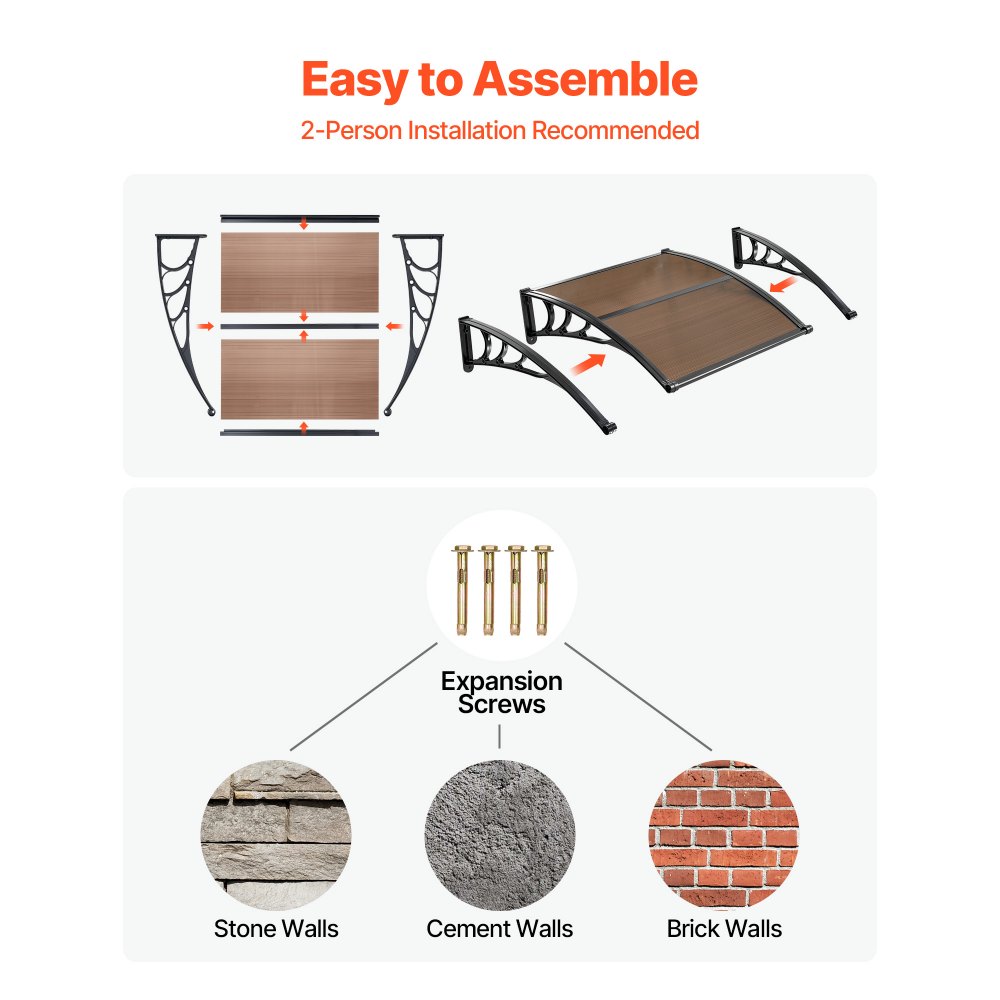 Easy to Assemble
2-Person Installation Recommended

Expansion Screws

Stone Walls
Cement Walls
Brick Walls