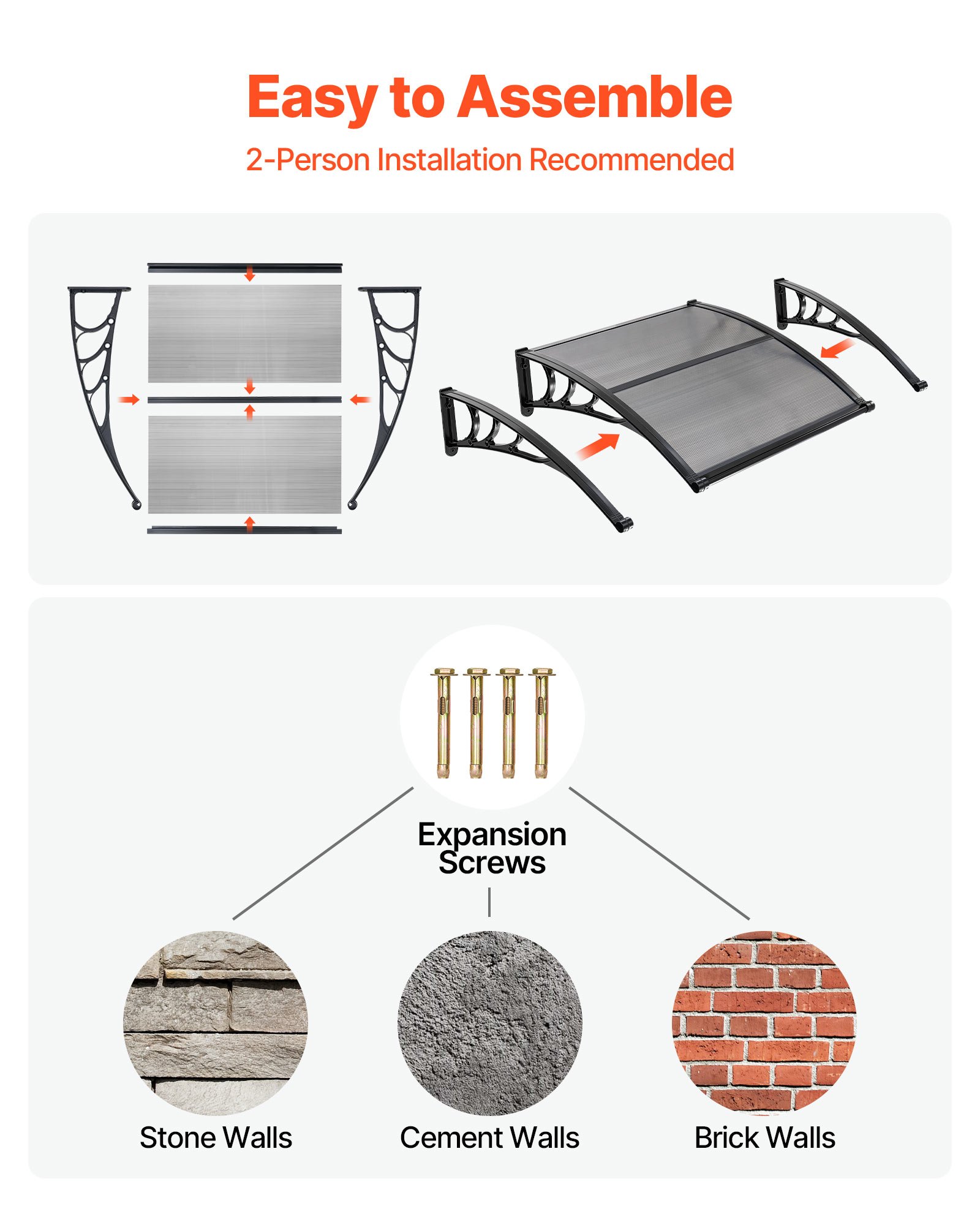 Easy to Assemble

2-Person Installation Recommended

Expansion Screws

Stone Walls

Cement Walls

Brick Walls