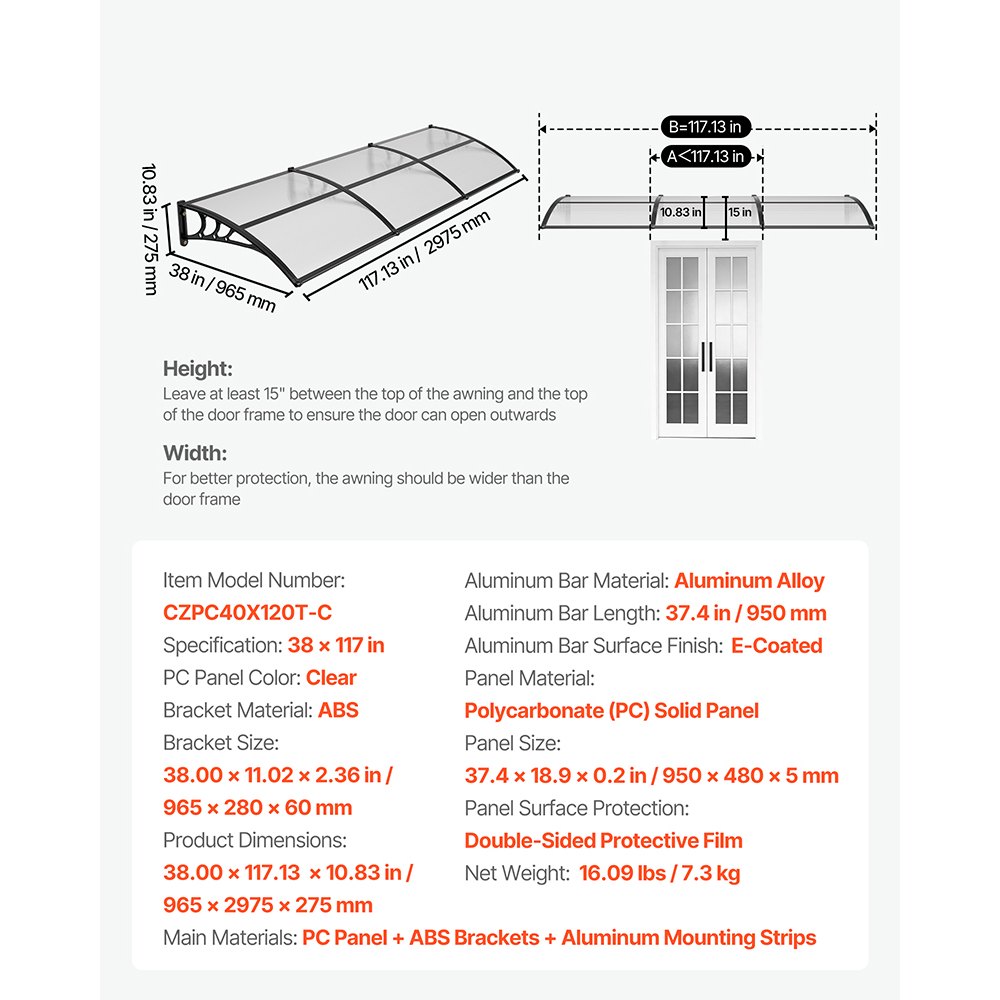 10.83 in / 275 mm
38 in / 965 mm
117.13 in / 2975 mm

B=117.13 in
A<117.13 in
10.83 in
15 in

Height:
Leave at least 15" between the top of the awning and the top of the door frame to ensure the door can open outwards

Width:
For better protection, the awning should be wider than the door frame

Item Model Number:
CZPC40X120T-C
Specification: 38 × 117 in
PC Panel Color: Clear
Bracket Material: ABS
Bracket Size:
38.00 × 11.02 × 2.36 in / 965 × 280 × 60 mm
Product Dimensions:
38.00 × 117.13 × 10.83 in / 965 × 2975 × 275 mm

Aluminum Bar Material: Aluminum Alloy
Aluminum Bar Length: 37.4 in / 950 mm
Aluminum Bar Surface Finish: E-Coated
Panel Material:
Polycarbonate (PC) Solid Panel
Panel Size:
37.4 × 18.9 × 0.2 in / 950 × 480 × 5 mm
Panel Surface Protection:
Double-Sided Protective Film
Net Weight: 16.09 lbs / 7.3 kg

Main Materials: PC Panel + ABS Brackets + Aluminum Mounting Strips