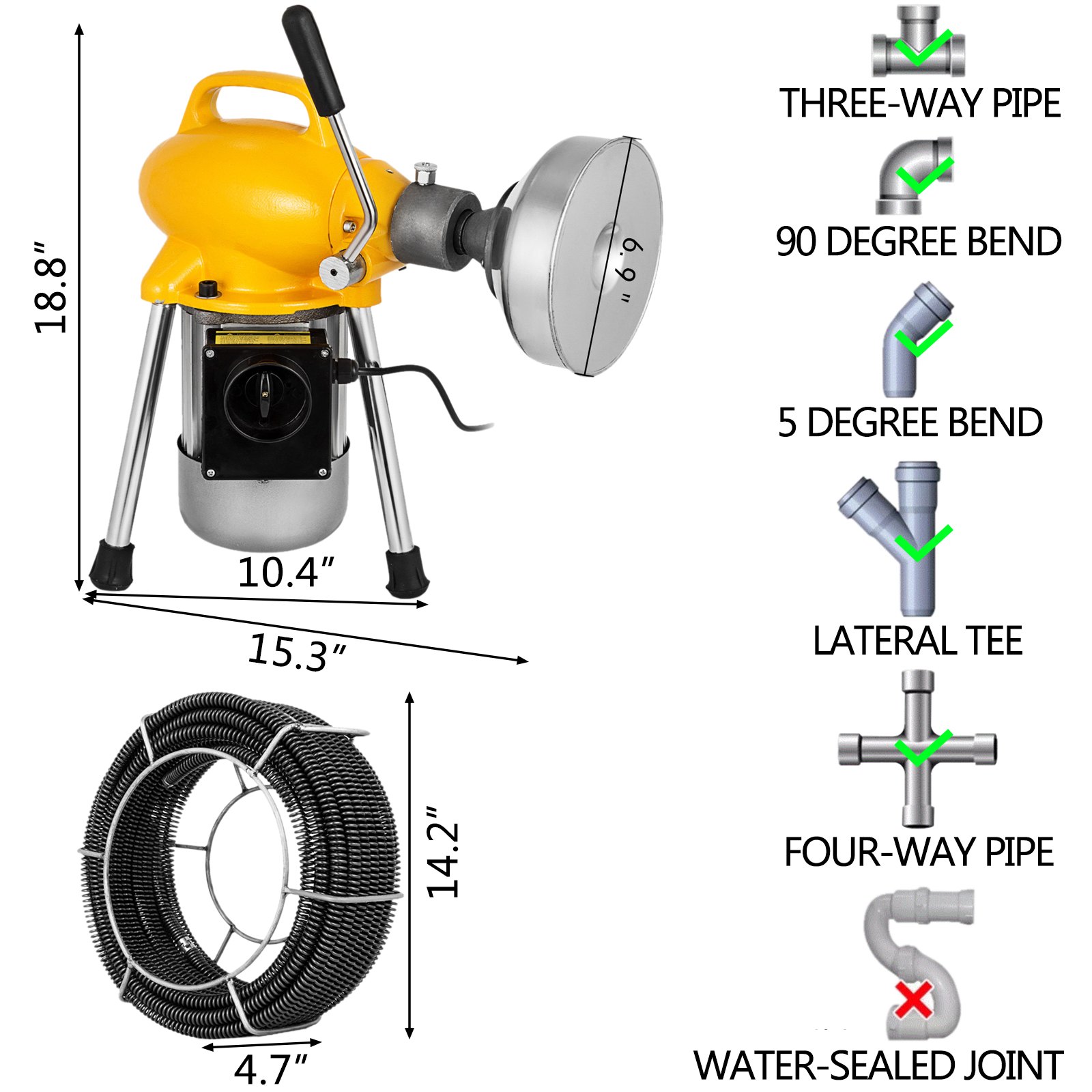 18.8"

6.9"

10.4"

15.3"

14.2"

4.7"

THREE-WAY PIPE

90 DEGREE BEND

5 DEGREE BEND

LATERAL TEE

FOUR-WAY PIPE

WATER-SEALED JOINT