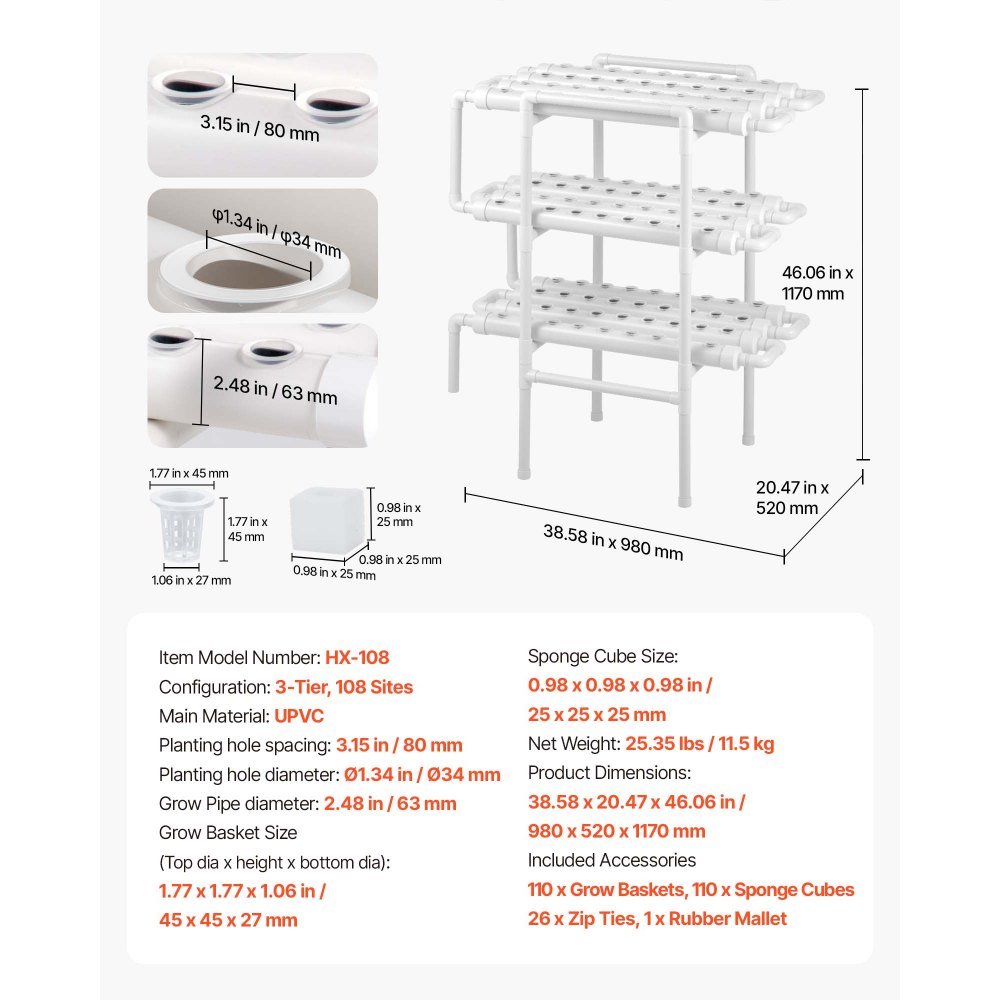 3.15 in / 80 mm

φ1.34 in / φ34 mm

2.48 in / 63 mm

1.77 in x 45 mm

1.77 in x 45 mm

1.06 in x 27 mm

0.98 in x 25 mm

0.98 in x 25 mm

0.98 in x 25 mm

46.06 in x 1170 mm

20.47 in x 520 mm

38.58 in x 980 mm

Item Model Number: HX-108
Configuration: 3-Tier, 108 Sites
Main Material: UPVC
Planting hole spacing: 3.15 in / 80 mm
Planting hole diameter: Ø1.34 in / Ø34 mm
Grow Pipe diameter: 2.48 in / 63 mm
Grow Basket Size
(Top dia x height x bottom dia):
1.77 x 1.77 x 1.06 in /
45 x 45 x 27 mm

Sponge Cube Size:
0.98 x 0.98 x 0.98 in /
25 x 25 x 25 mm
Net Weight: 25.35 lbs / 11.5 kg
Product Dimensions:
38.58 x 20.47 x 46.06 in /
980 x 520 x 1170 mm
Included Accessories
110 x Grow Baskets, 110 x Sponge Cubes
26 x Zip Ties, 1 x Rubber Mallet