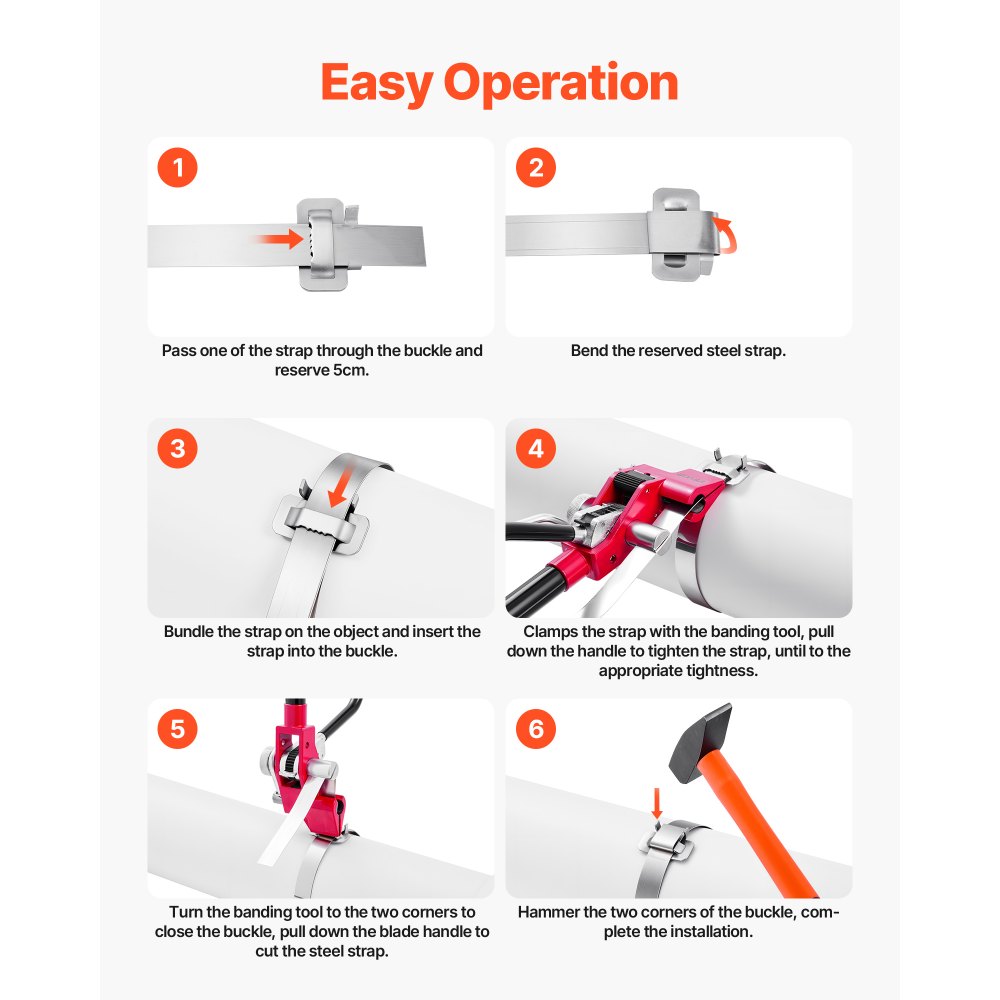 Easy Operation

1

Pass one of the strap through the buckle and reserve 5cm.

2

Bend the reserved steel strap.

3

Bundle the strap on the object and insert the strap into the buckle.

4

Clamps the strap with the banding tool, pull down the handle to tighten the strap, until to the appropriate tightness.

5

Turn the banding tool to the two corners to close the buckle, pull down the blade handle to cut the steel strap.

6

Hammer the two corners of the buckle, complete the installation.