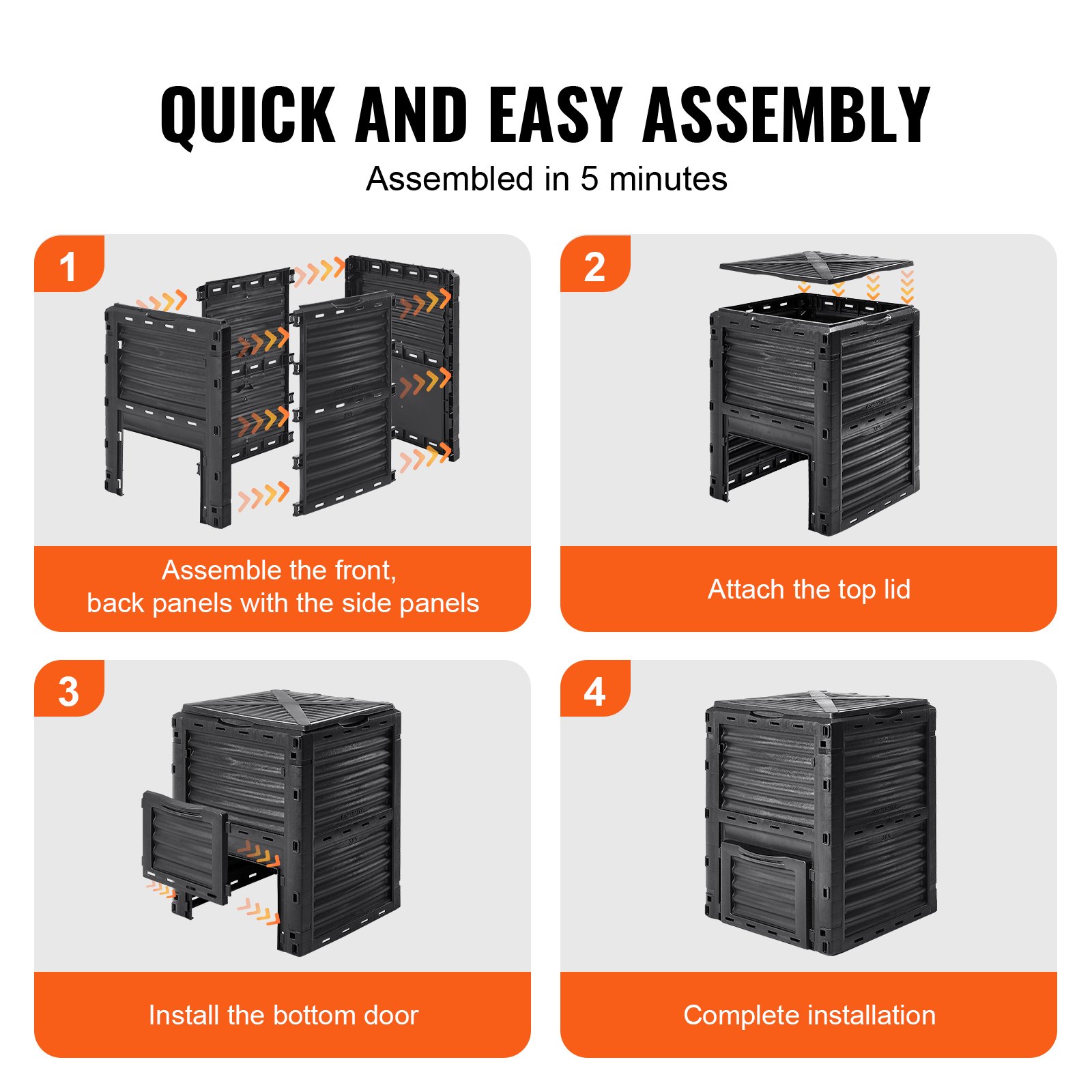 QUICK AND EASY ASSEMBLY

Assembled in 5 minutes

1

Assemble the front, back panels with the side panels

2

Attach the top lid

3

Install the bottom door

4

Complete installation