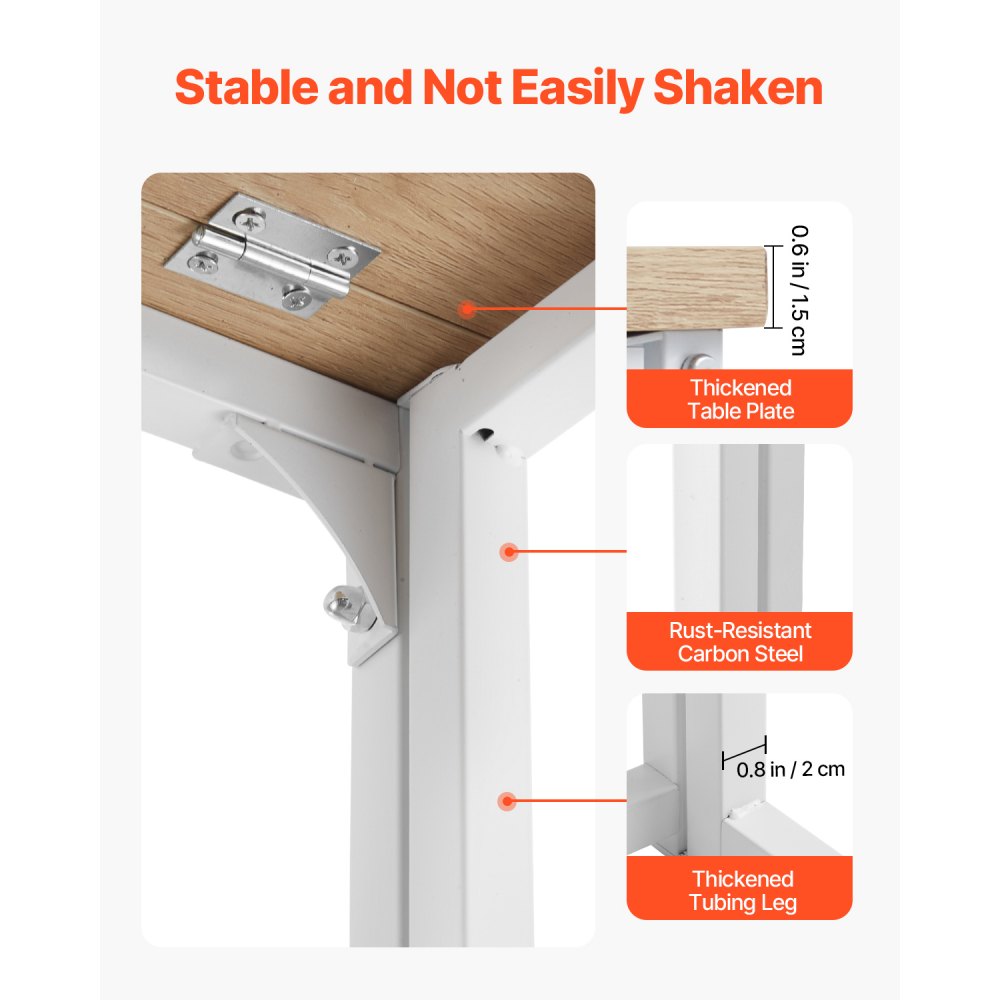 Stable and Not Easily Shaken

0.6 in / 1.5 cm

Thickened Table Plate

Rust-Resistant Carbon Steel

0.8 in / 2 cm

Thickened Tubing Leg