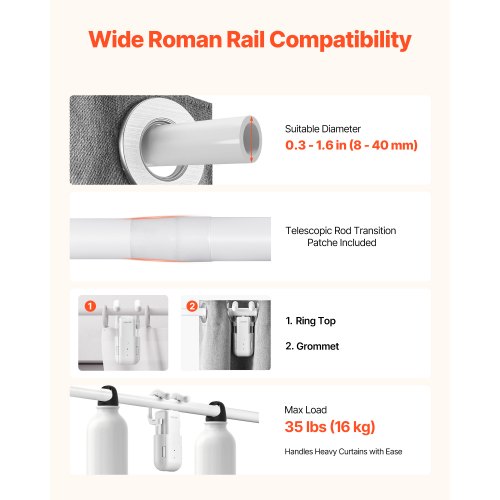 Wide Roman Rail Compatibility

Suitable Diameter
0.3 - 1.6 in (8 - 40 mm)

Telescopic Rod Transition Patche Included

1

2

1. Ring Top

2. Grommet

Max Load
35 lbs (16 kg)

Handles Heavy Curtains with Ease