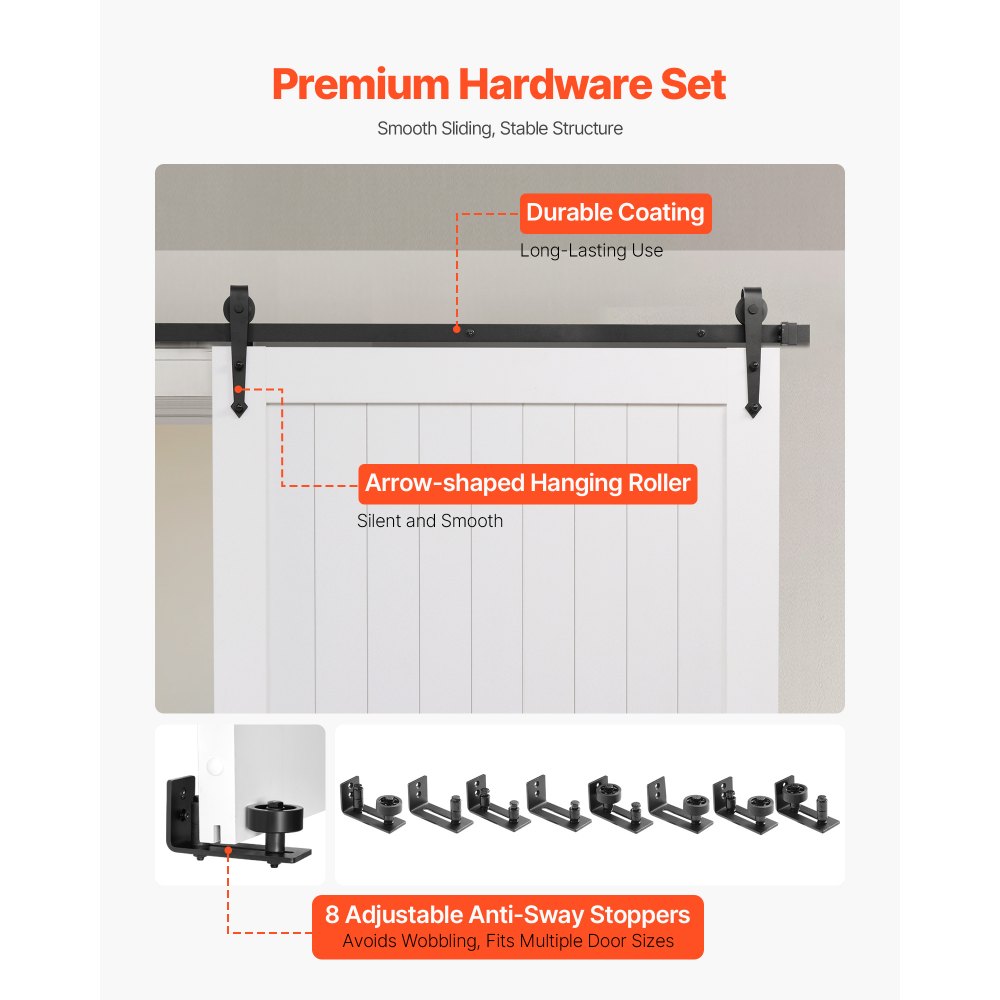 Premium Hardware Set

Smooth Sliding, Stable Structure

Durable Coating

Long-Lasting Use

Arrow-shaped Hanging Roller

Silent and Smooth

8 Adjustable Anti-Sway Stoppers

Avoids Wobbling, Fits Multiple Door Sizes