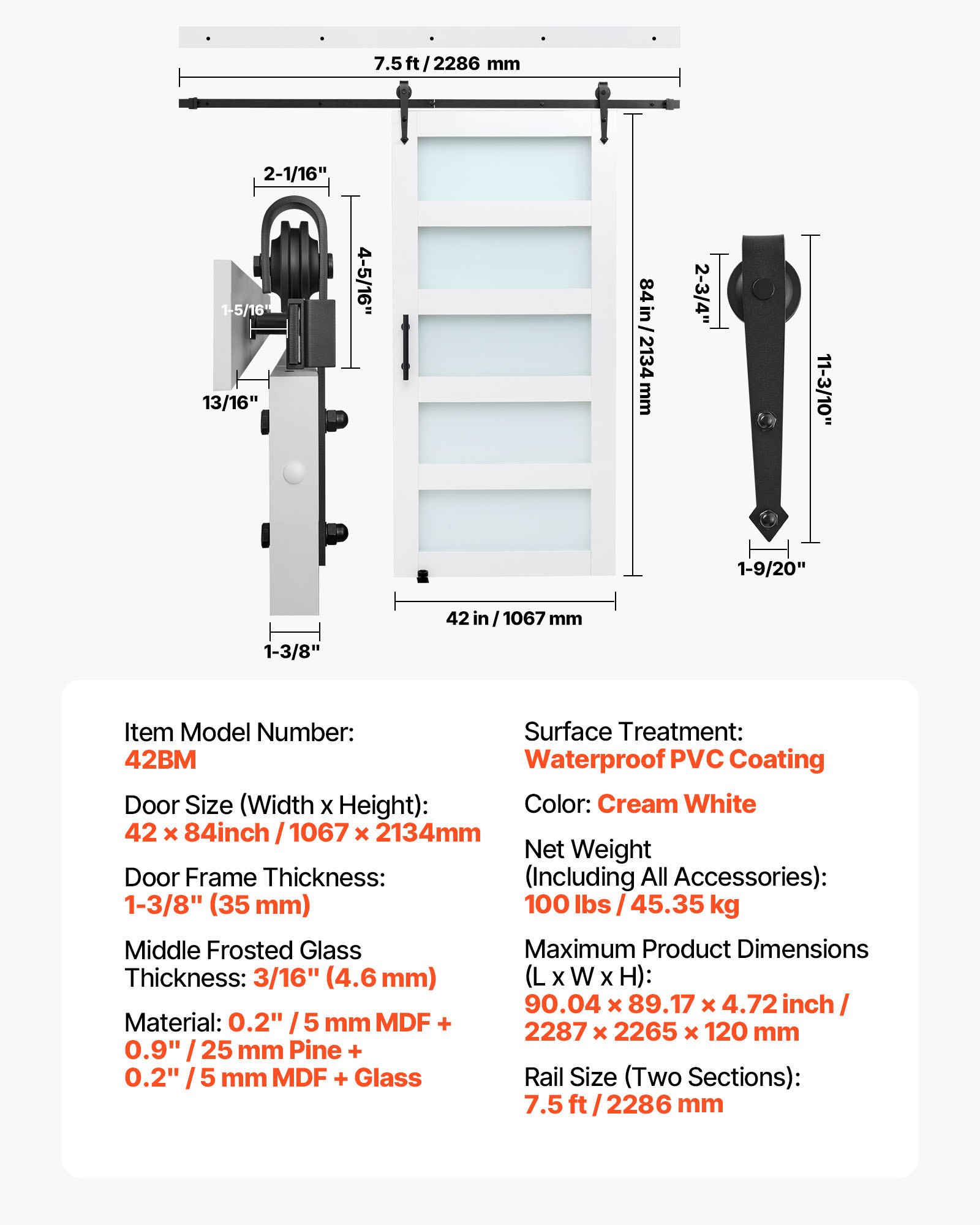 7.5 ft / 2286 mm

2-1/16"

4-5/16"

1-5/16"

13/16"

1-3/8"

84 in / 2134 mm

42 in / 1067 mm

2-3/4"

11-3/10"

1-9/20"

Item Model Number:
42BM

Door Size (Width x Height):
42 × 84inch / 1067 × 2134mm

Door Frame Thickness:
1-3/8" (35 mm)

Middle Frosted Glass Thickness: 3/16" (4.6 mm)

Material: 0.2" / 5 mm MDF + 0.9" / 25 mm Pine + 0.2" / 5 mm MDF + Glass

Surface Treatment:
Waterproof PVC Coating

Color: Cream White

Net Weight (Including All Accessories):
100 lbs / 45.35 kg

Maximum Product Dimensions (L x W x H):
90.04 × 89.17 × 4.72 inch / 2287 × 2265 × 120 mm

Rail Size (Two Sections):
7.5 ft / 2286 mm