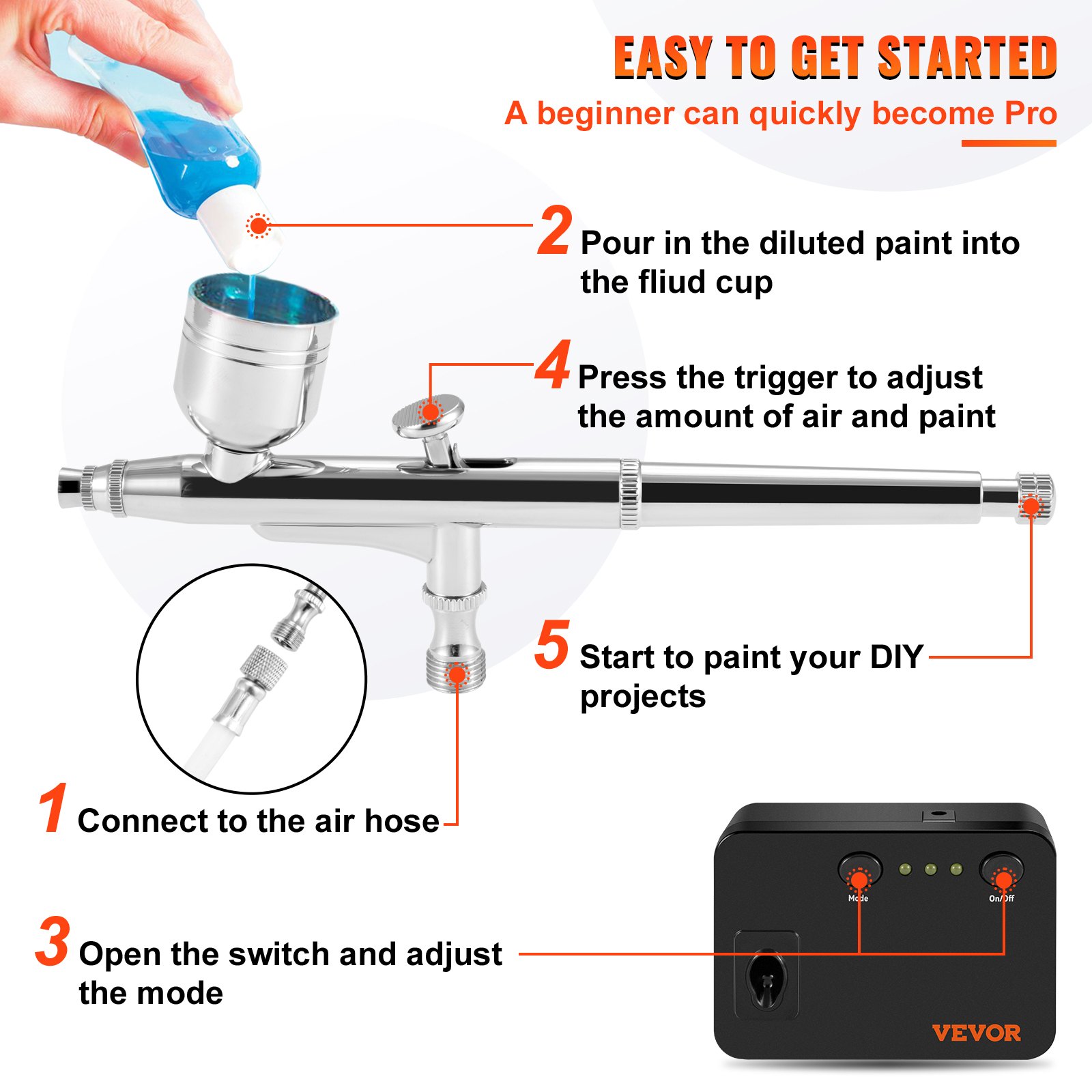 EASY TO GET STARTED

A beginner can quickly become Pro

2 Pour in the diluted paint into the fliud cup

4 Press the trigger to adjust the amount of air and paint

5 Start to paint your DIY projects

1 Connect to the air hose

3 Open the switch and adjust the mode

Mode

On/Off

VEVOR