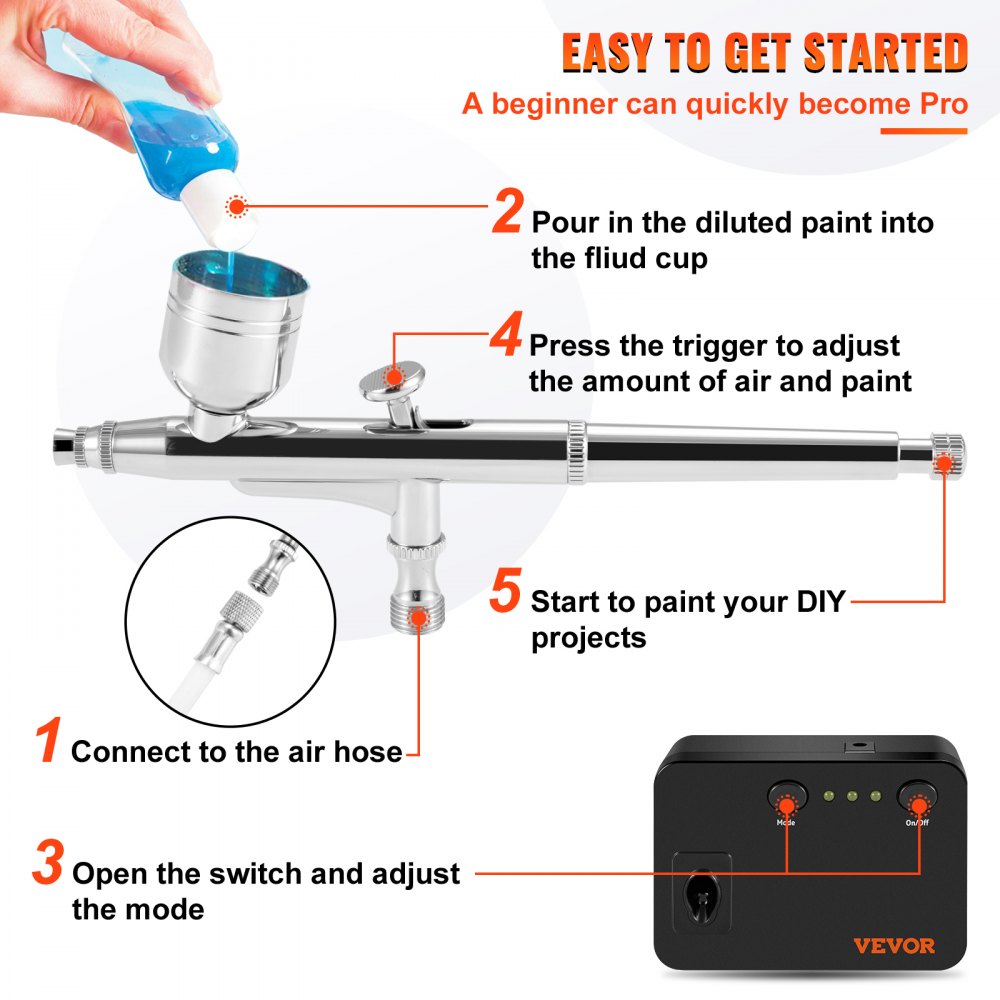 EASY TO GET STARTED
A beginner can quickly become Pro

2 Pour in the diluted paint into the fliud cup

4 Press the trigger to adjust the amount of air and paint

5 Start to paint your DIY projects

1 Connect to the air hose

3 Open the switch and adjust the mode

Mode

On/Off

VEVOR