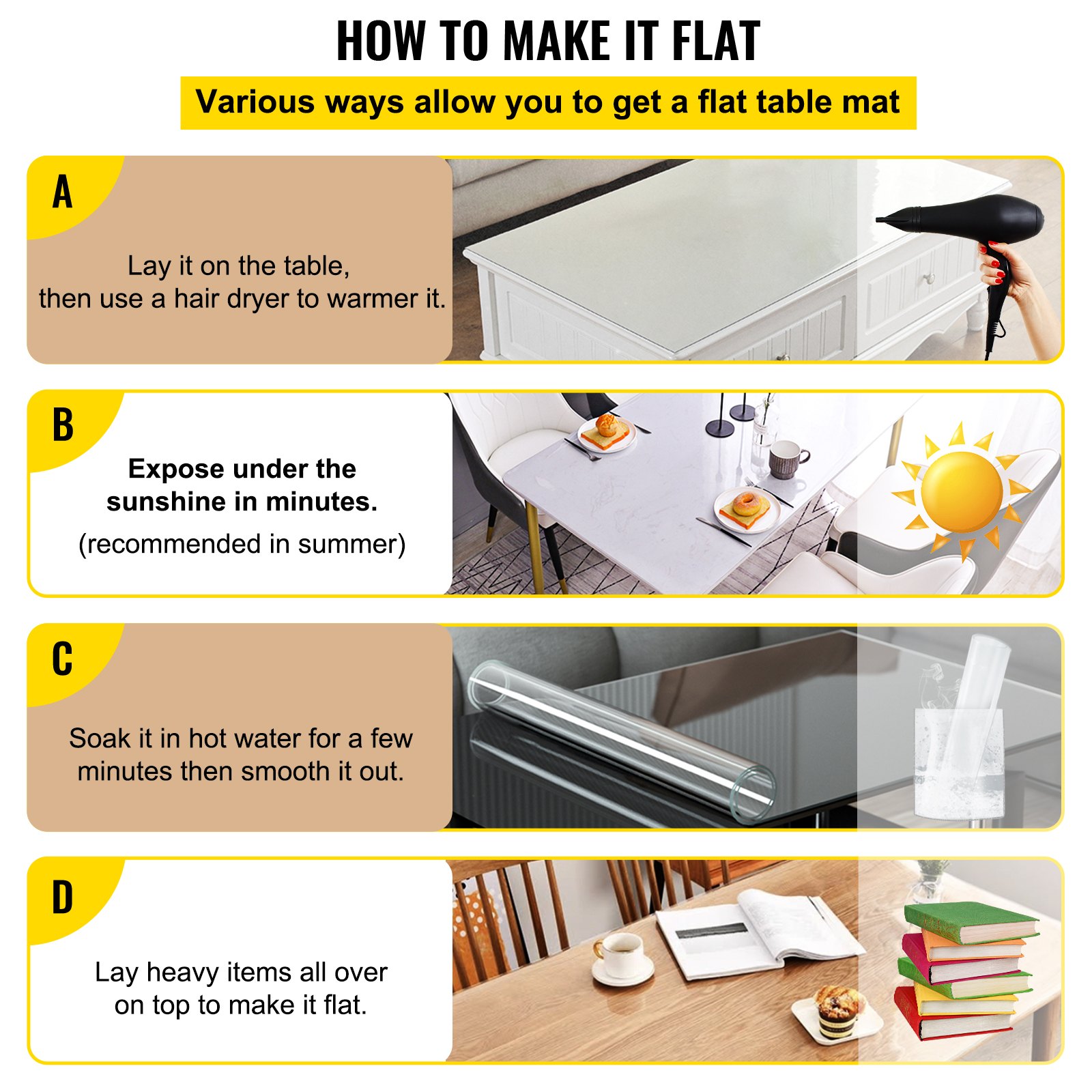 HOW TO MAKE IT FLAT

Various ways allow you to get a flat table mat

A

Lay it on the table, then use a hair dryer to warmer it.

B

Expose under the sunshine in minutes.

(recommended in summer)

C

Soak it in hot water for a few minutes then smooth it out.

D

Lay heavy items all over on top to make it flat.