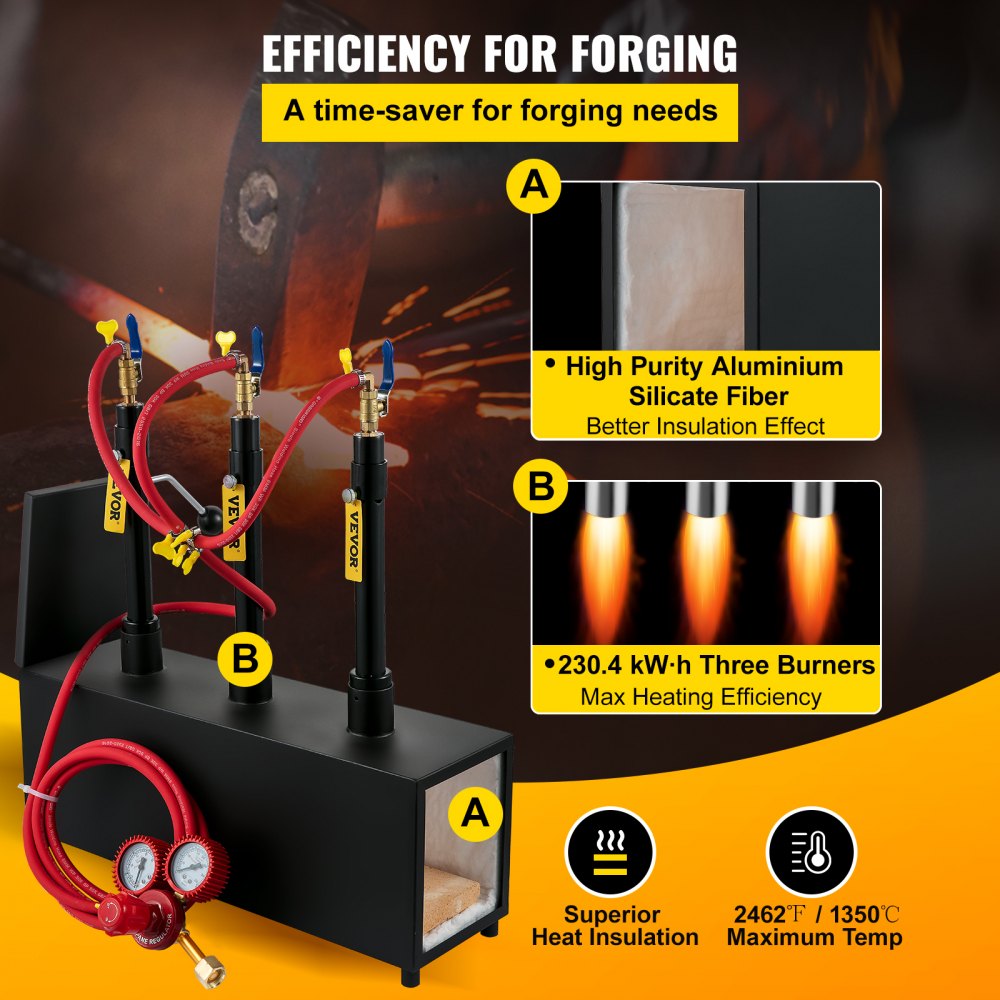 EFFICIENCY FOR FORGING

A time-saver for forging needs

A

• High Purity Aluminium Silicate Fiber

Better Insulation Effect

B

•230.4 kW·h Three Burners

Max Heating Efficiency

VEVOR

VEVOR

VEVOR

B

A

Superior Heat Insulation

2462℉ / 1350℃ Maximum Temp