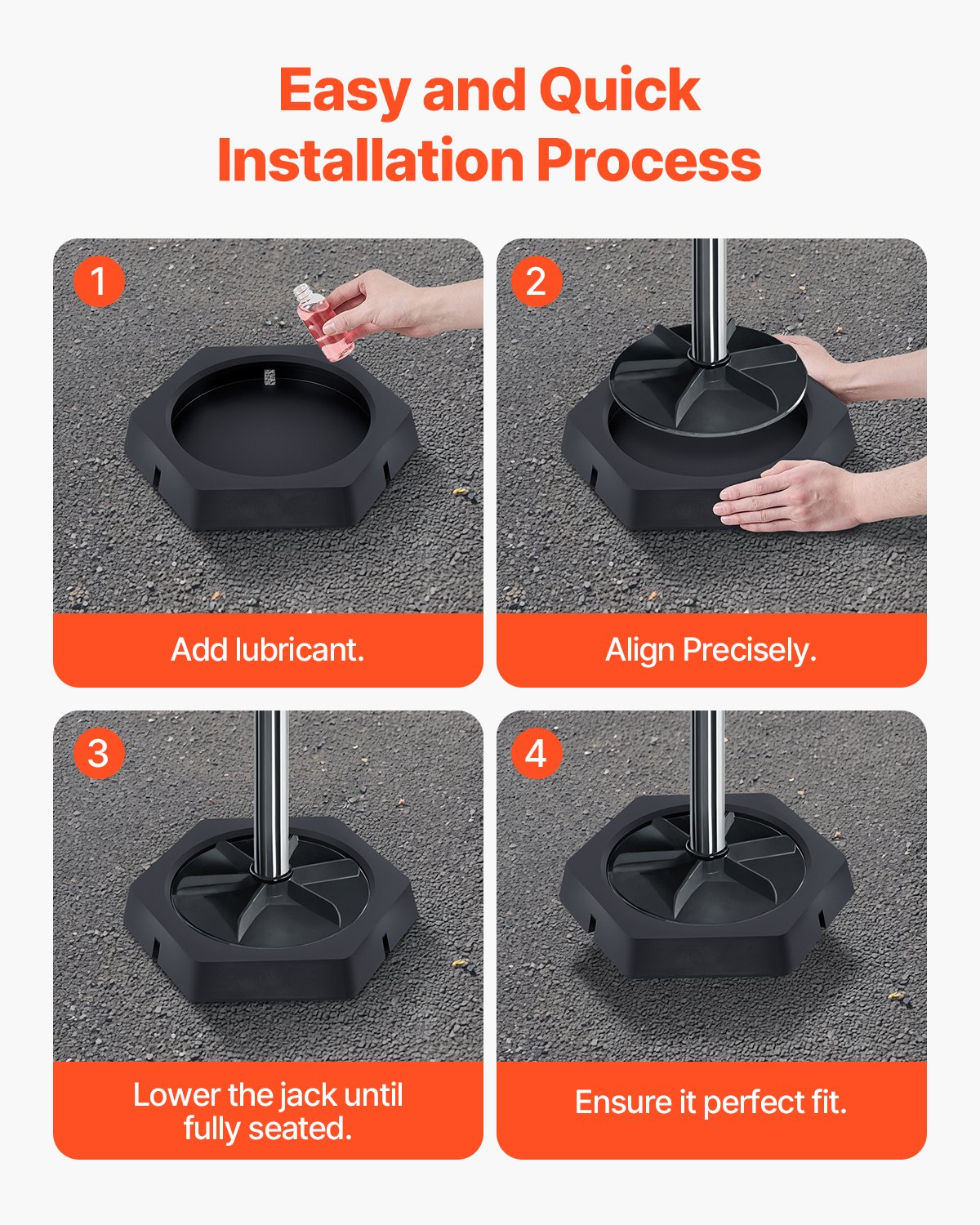 Easy and Quick Installation Process

1

Add lubricant.

2

Align Precisely.

3

Lower the jack until fully seated.

4

Ensure it perfect fit.