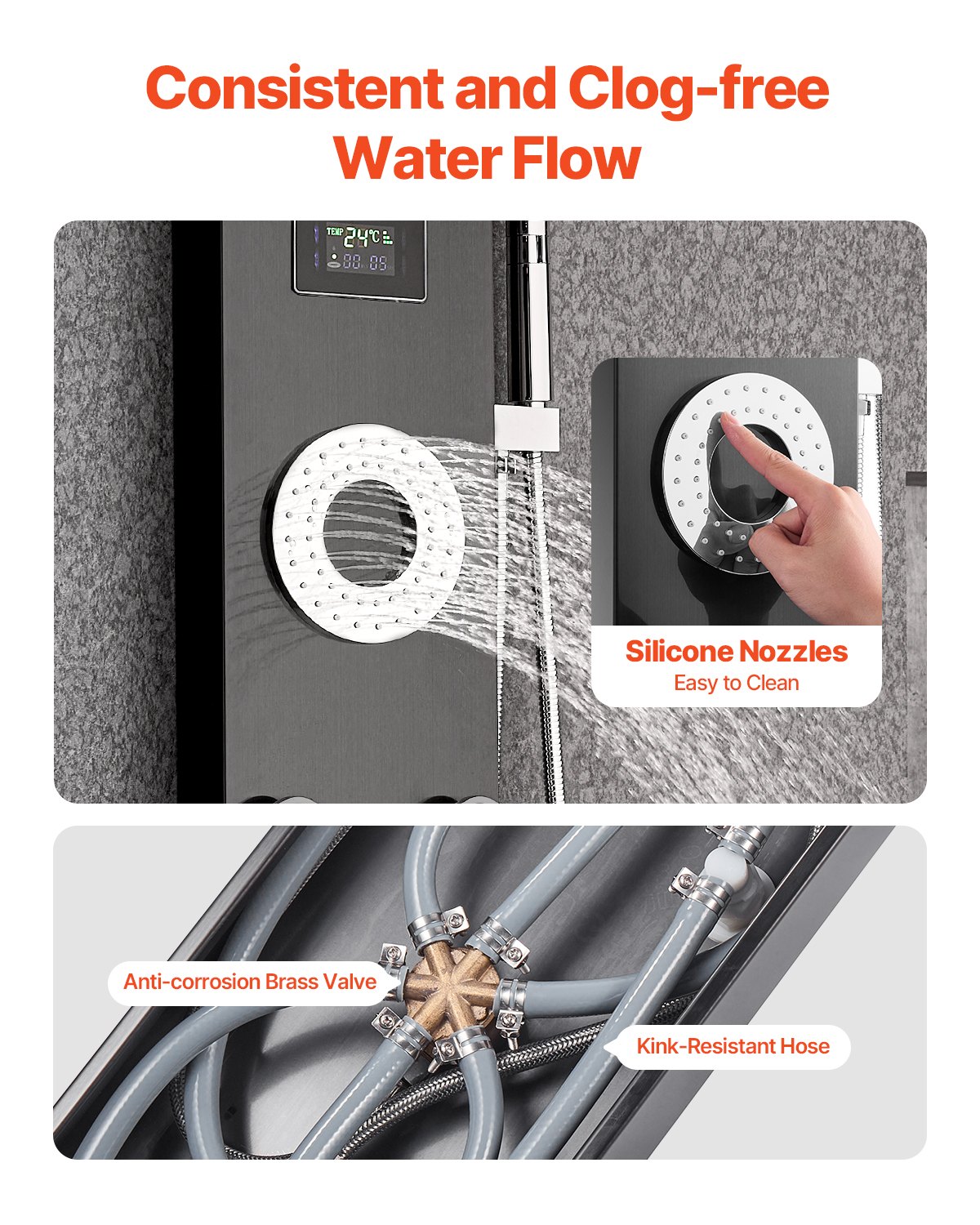 Consistent and Clog-free Water Flow

TEMP 24°C
00 05

Silicone Nozzles
Easy to Clean

Anti-corrosion Brass Valve

Kink-Resistant Hose